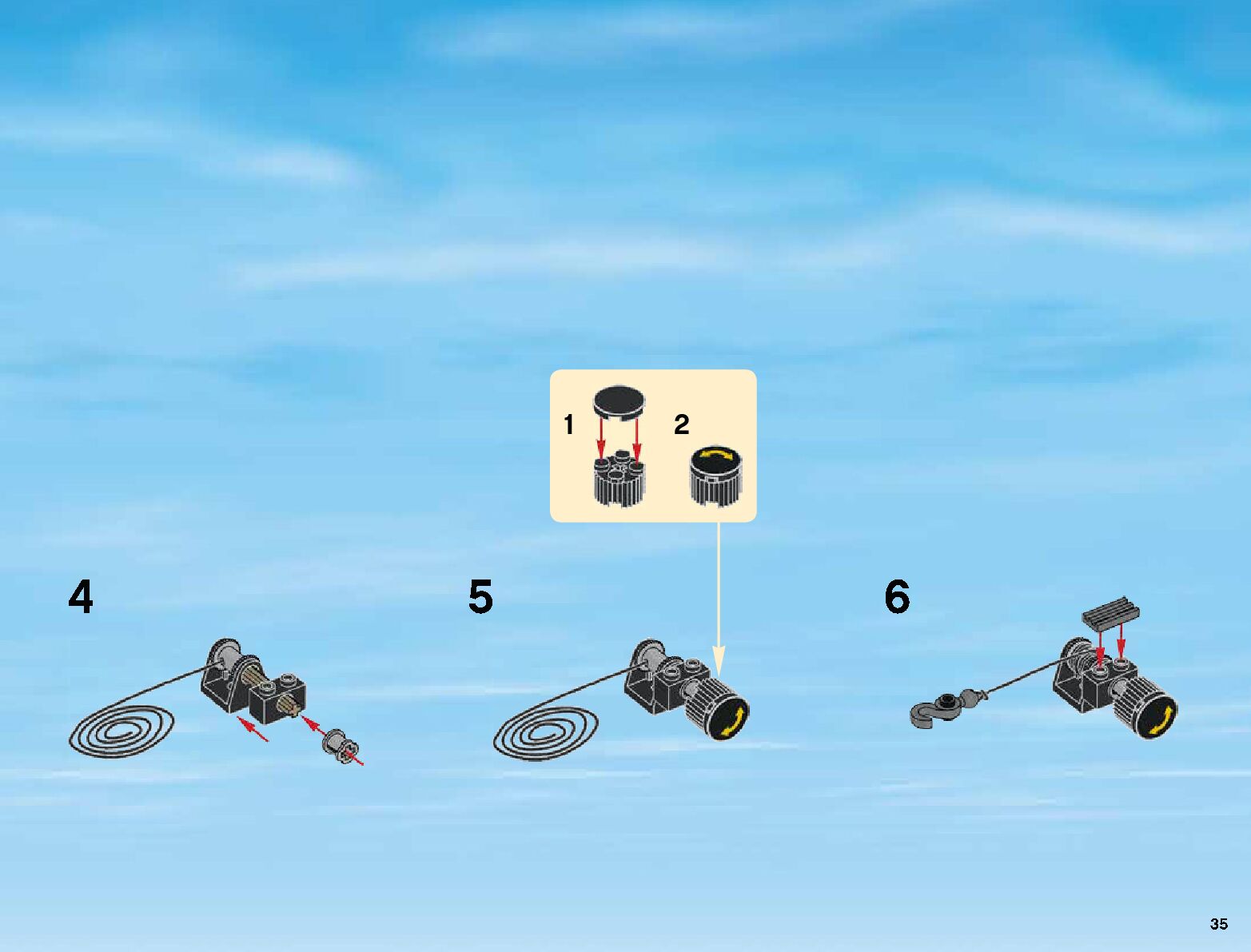 1
2
4
5
6
35