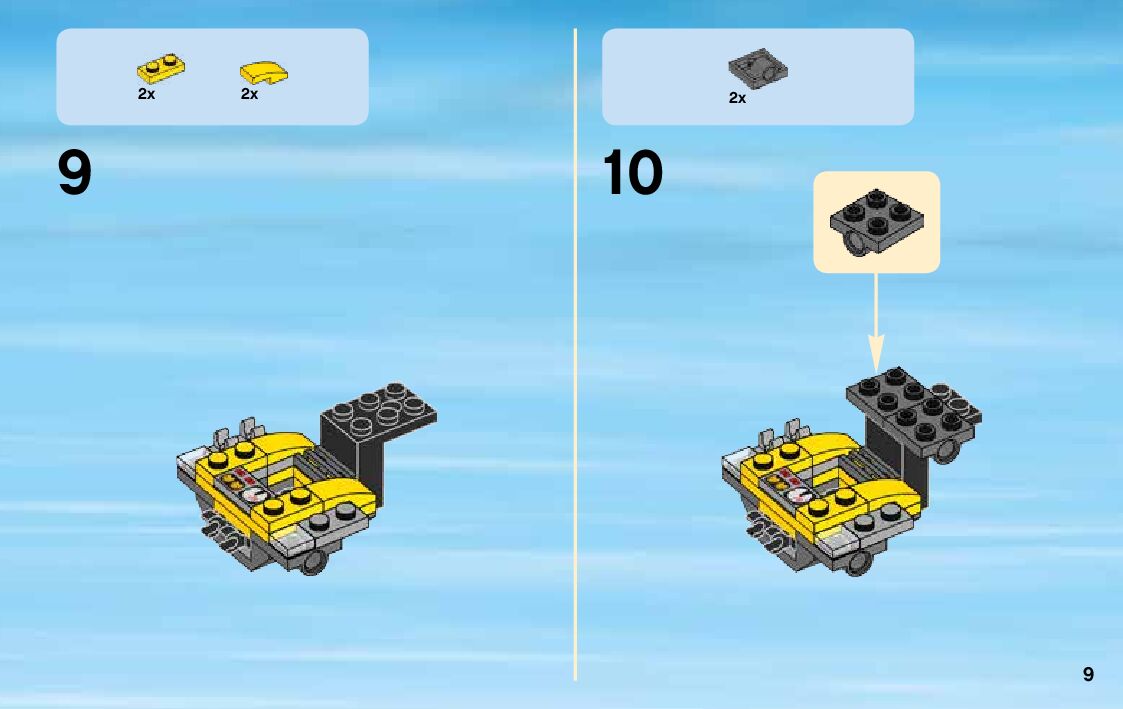 2x 2x

9

2x

10

9