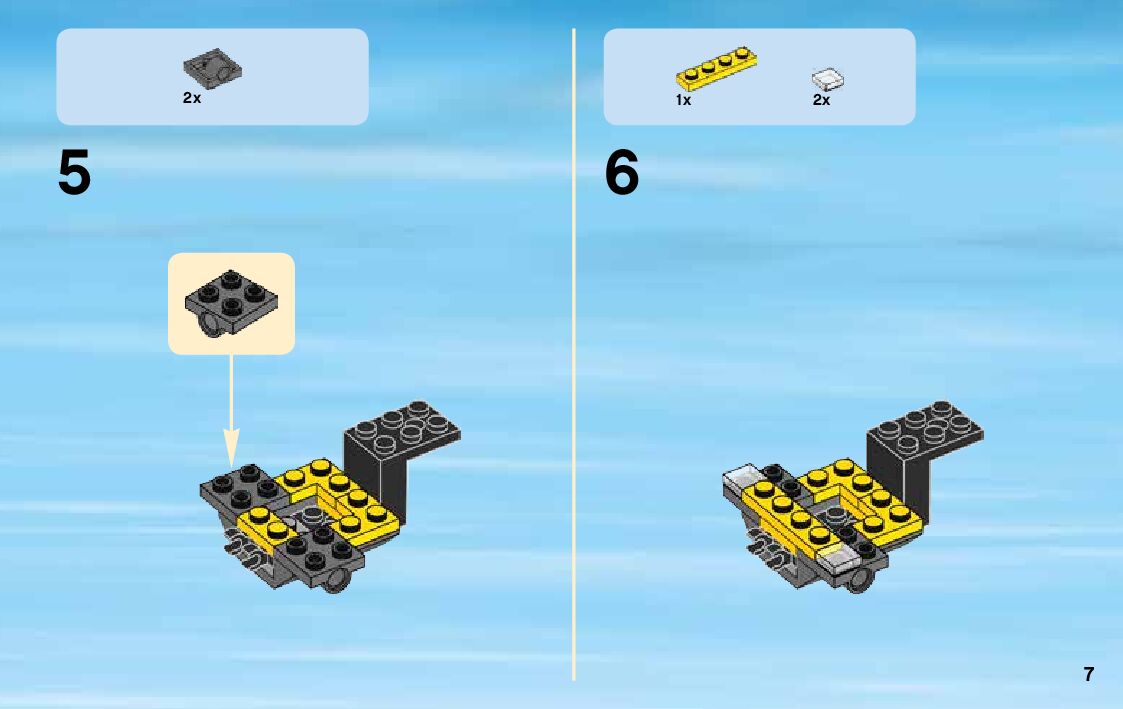 2x

5

1x 2x

6

7