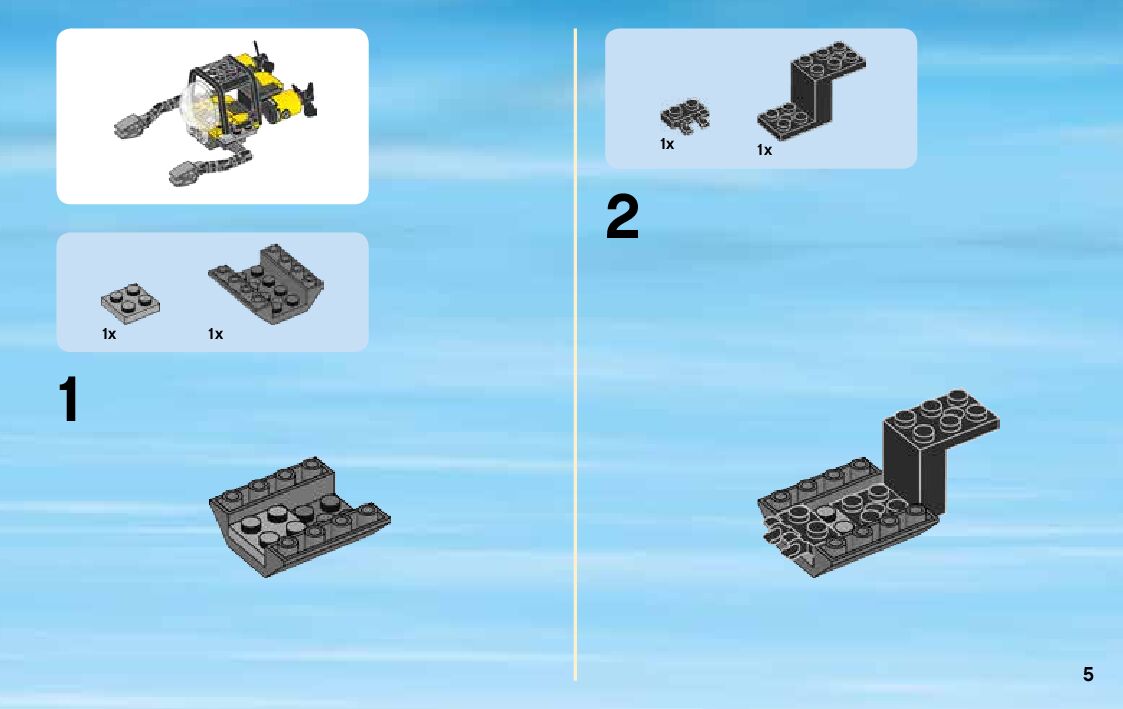 1x
1x

1

1x
1x

2

5