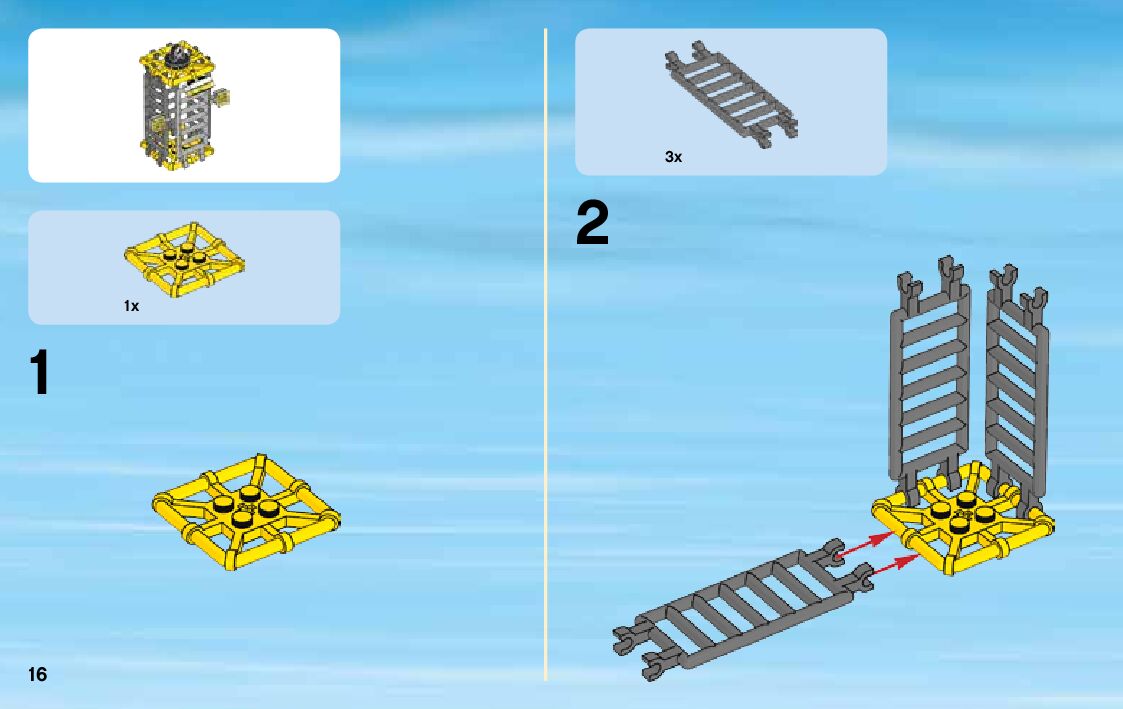 1x

1

16

3x

2