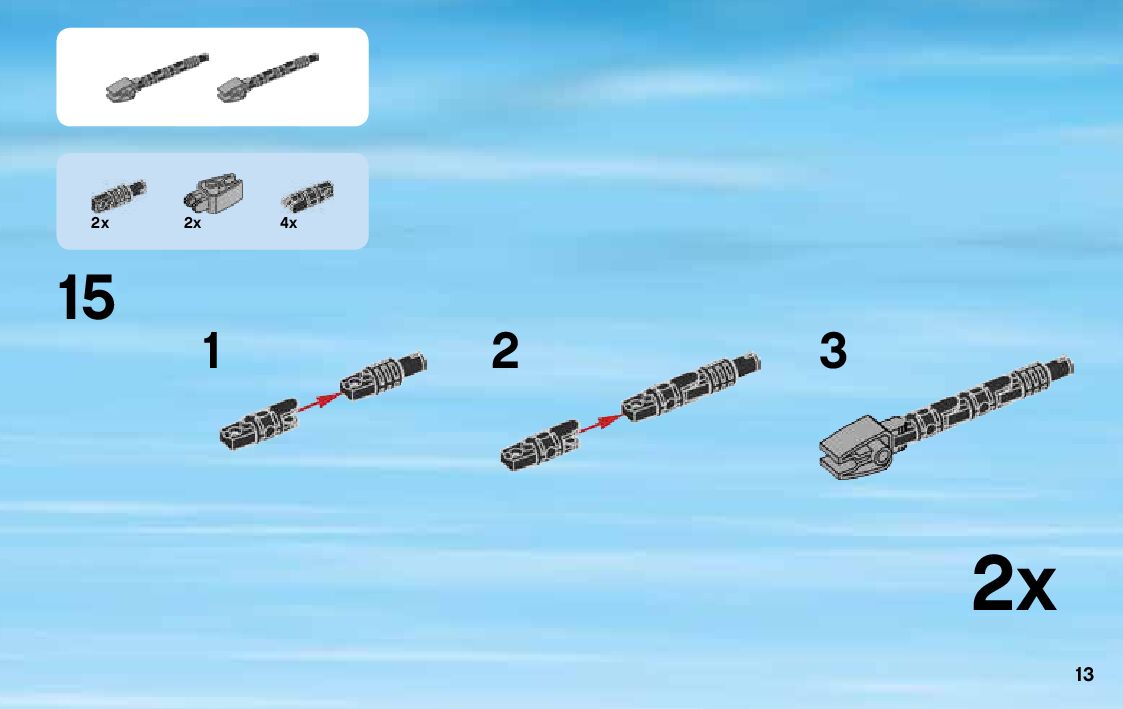 2x 2x 4x

15

1

2

3

2x

13