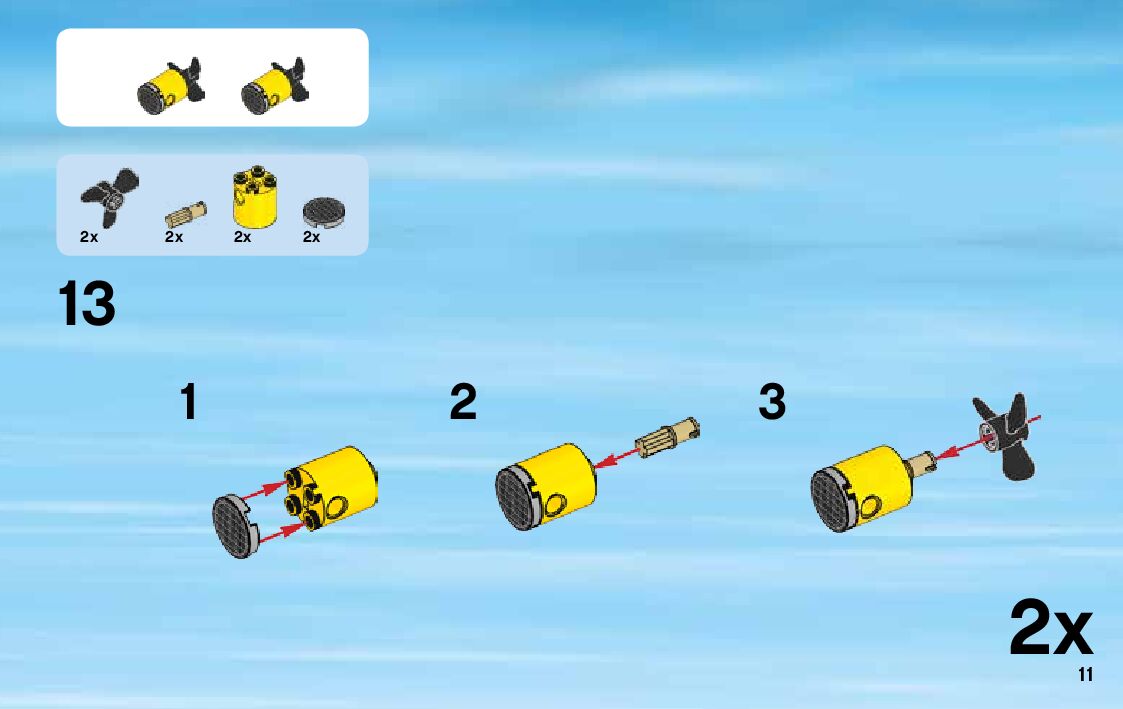 2x 2x 2x 2x

13

1

2

3

2x

11