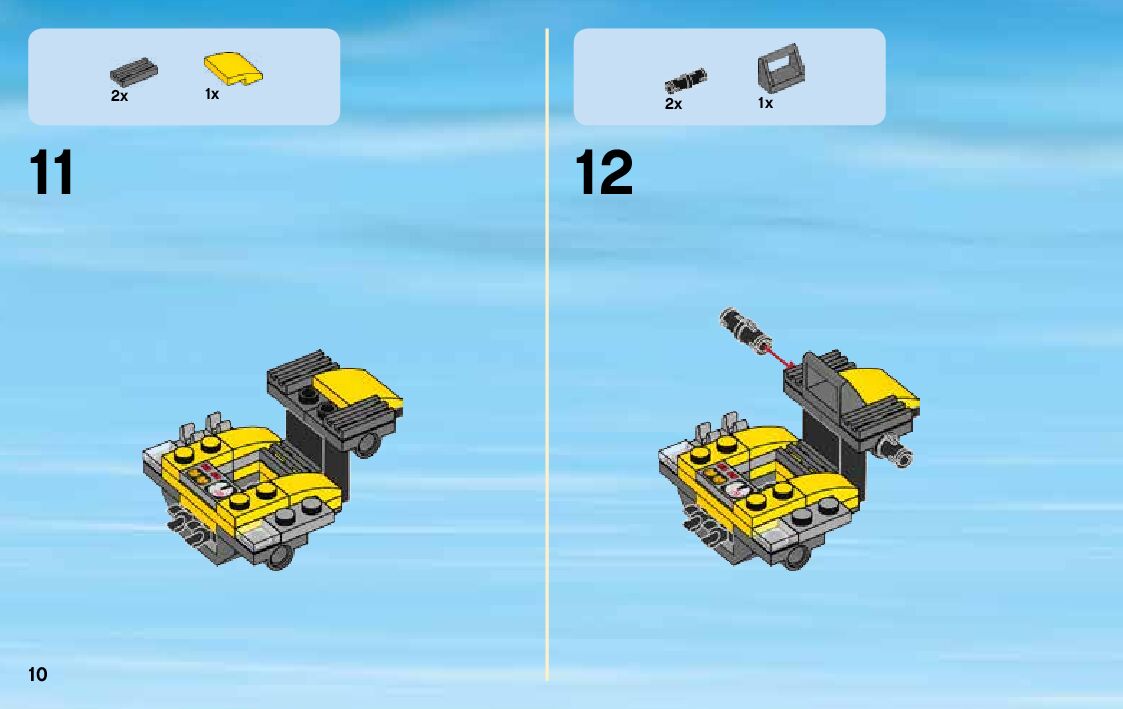 2x

1x

11

2x

1x

12

10