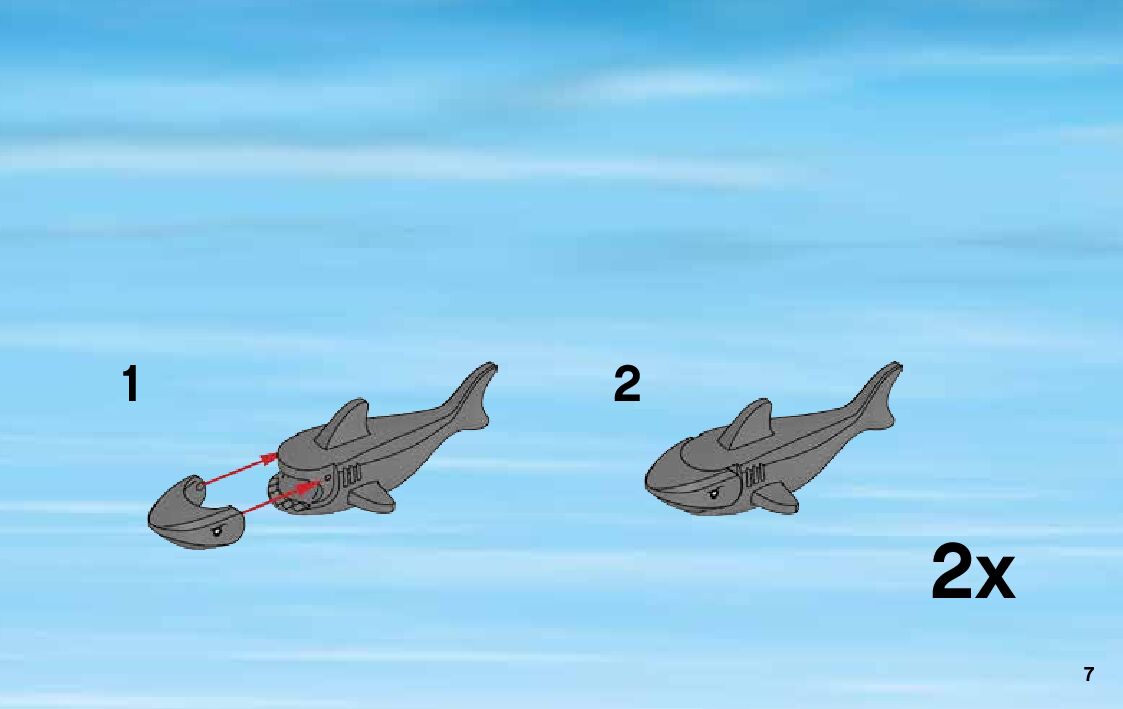 1

2

2x

7