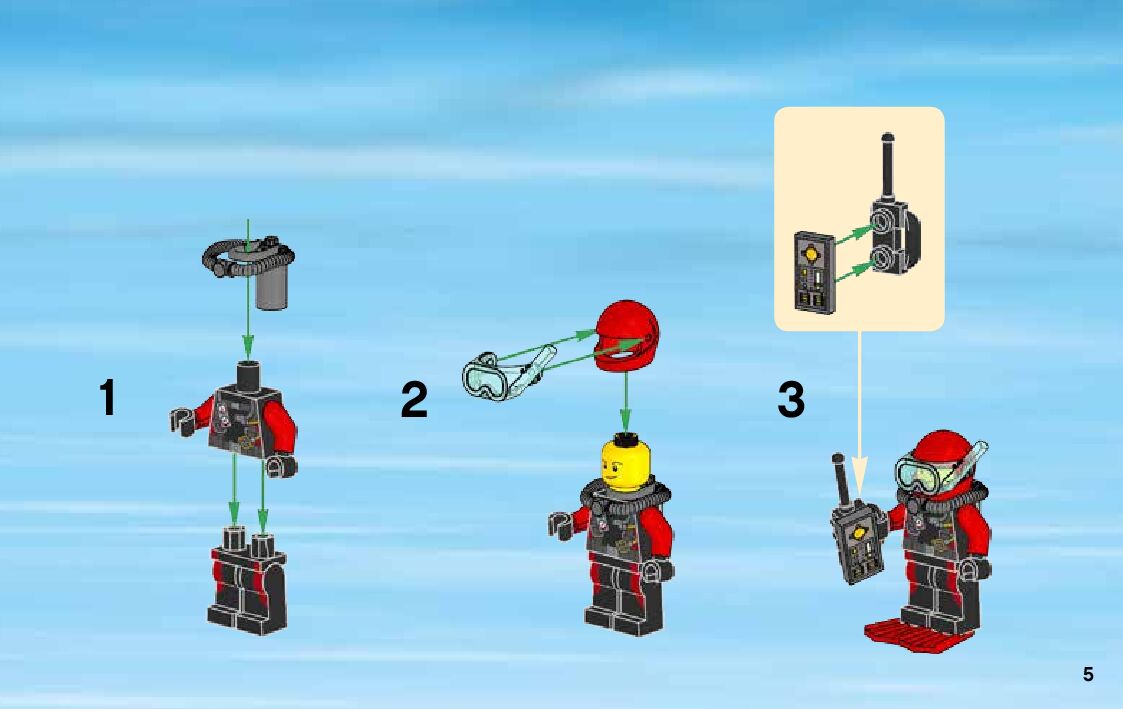 1

2

3

5