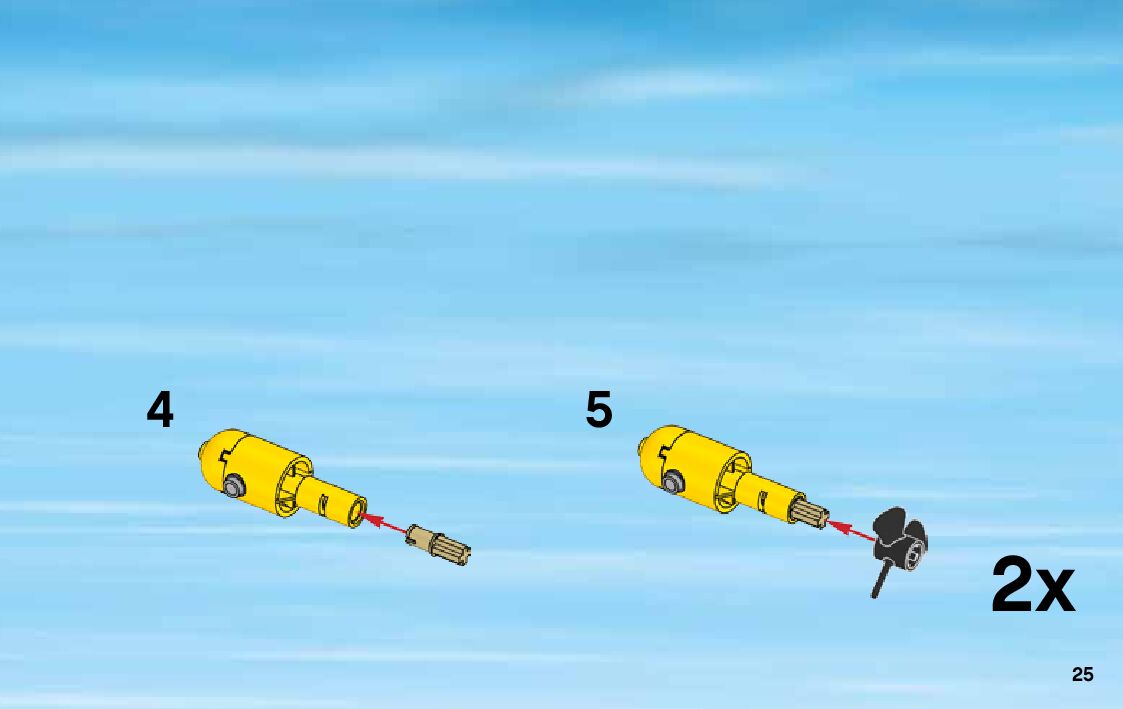 4

5

2x

25