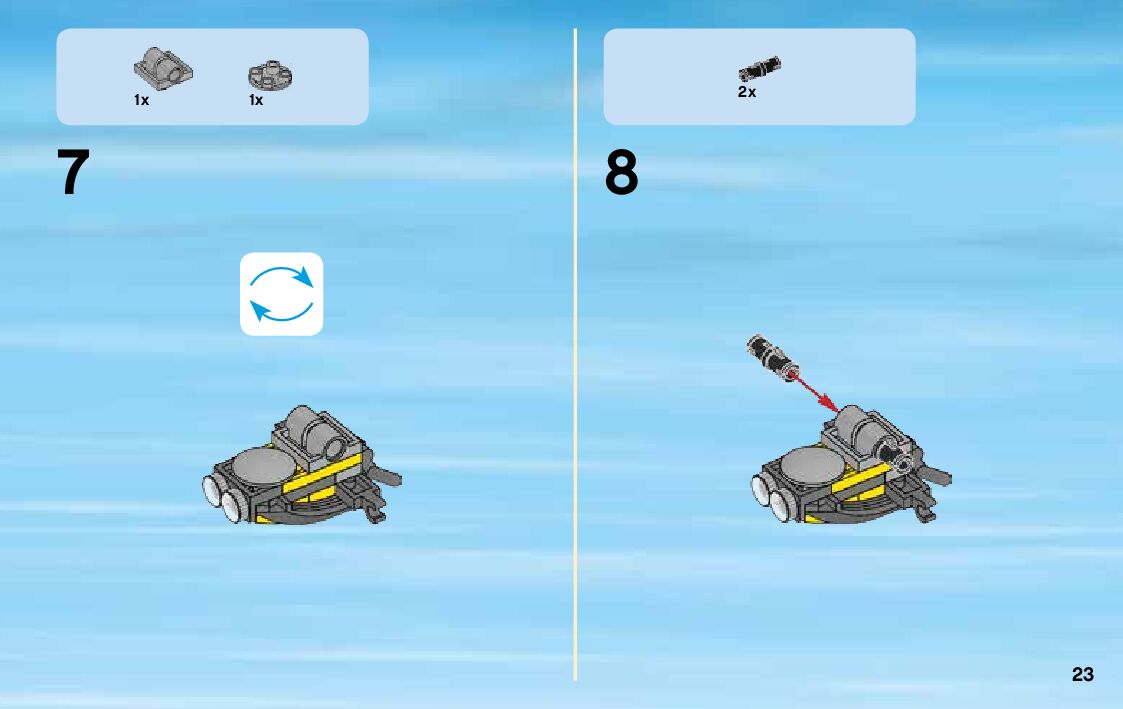 1x 1x

7

2x

8

23