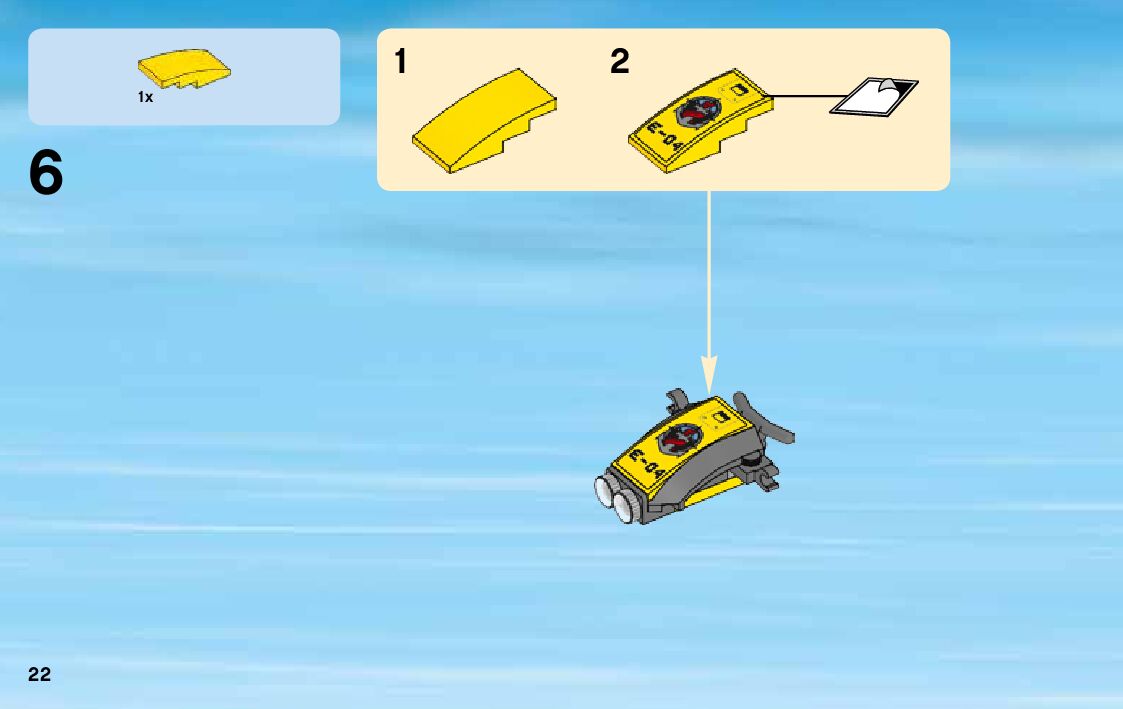 1x

6

1

2

E-04

E-04

22