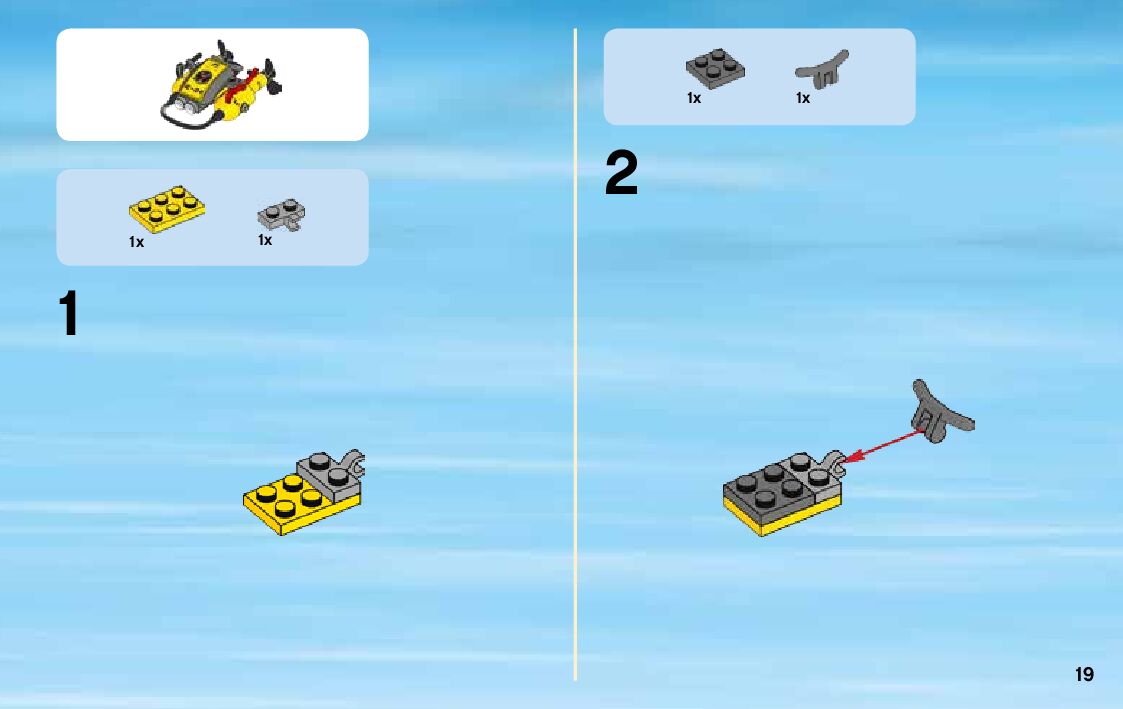 1x
1x

1

1x
1x

2

19