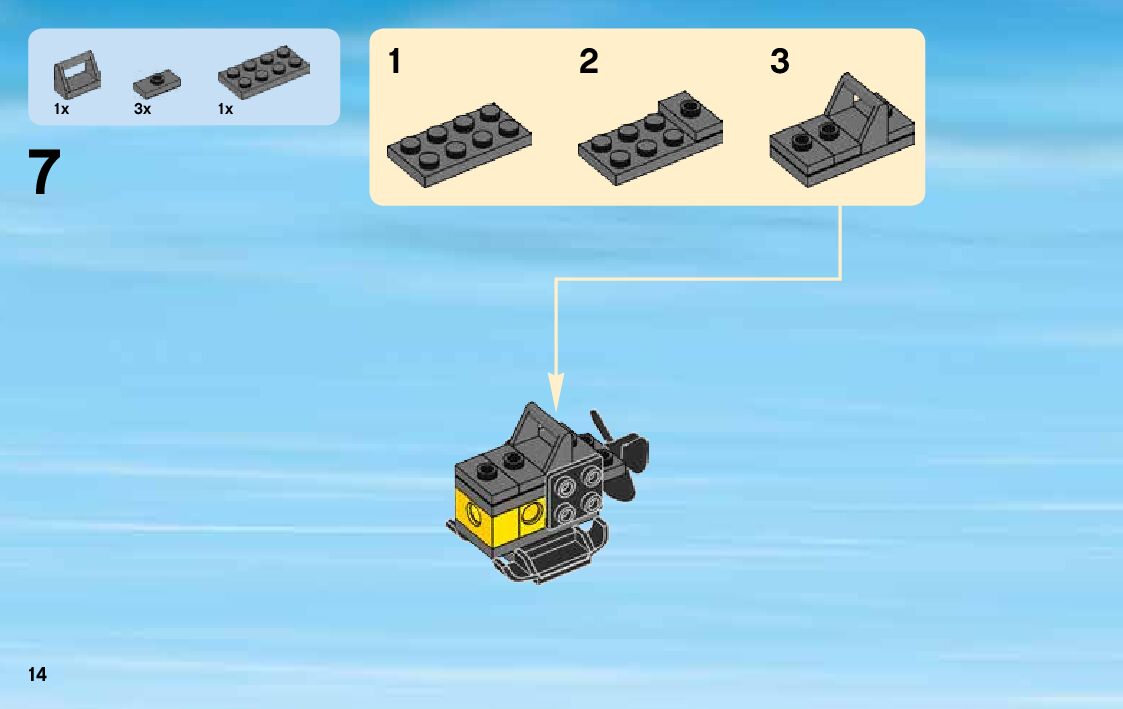 1x
3x
1x

7

1
2
3

14