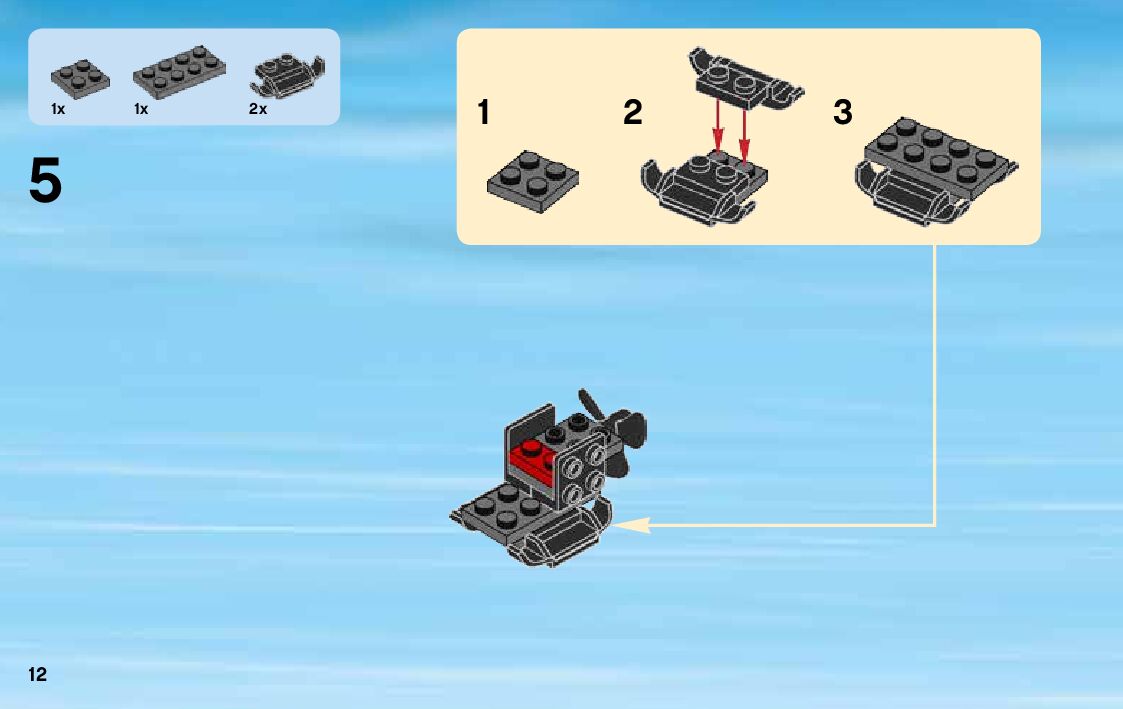 1x 1x 2x

5

1

2

3

12