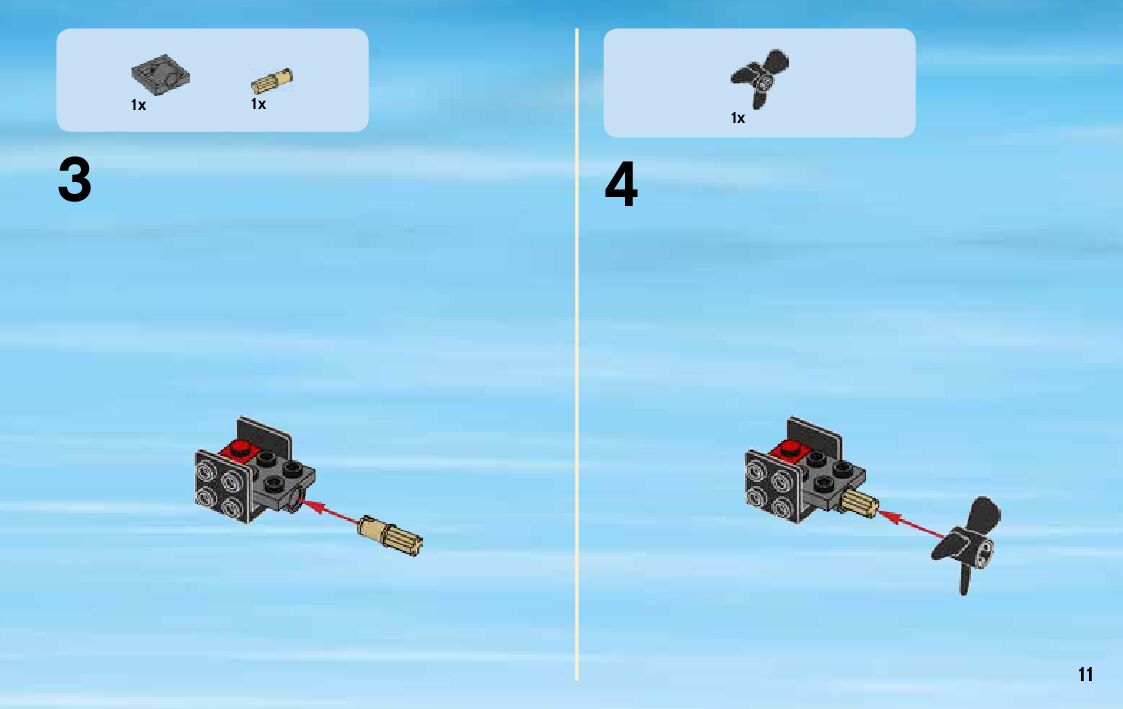 1x 1x

3

1x

4

11