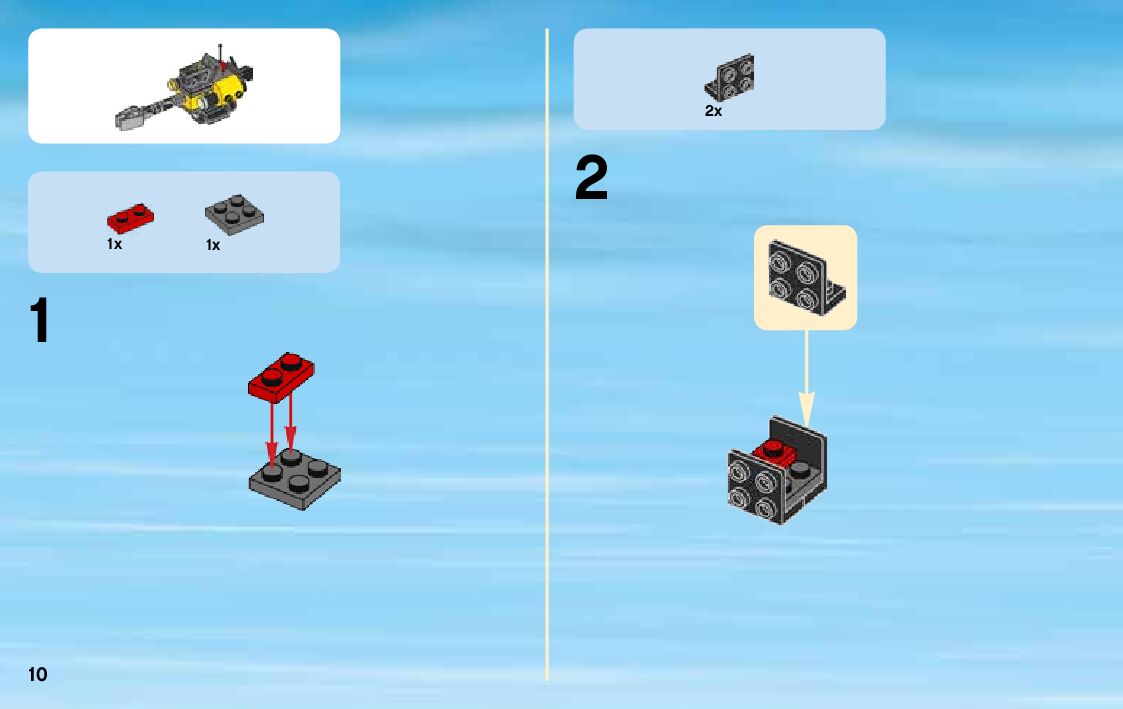 1x
1x

1

2x

2

10