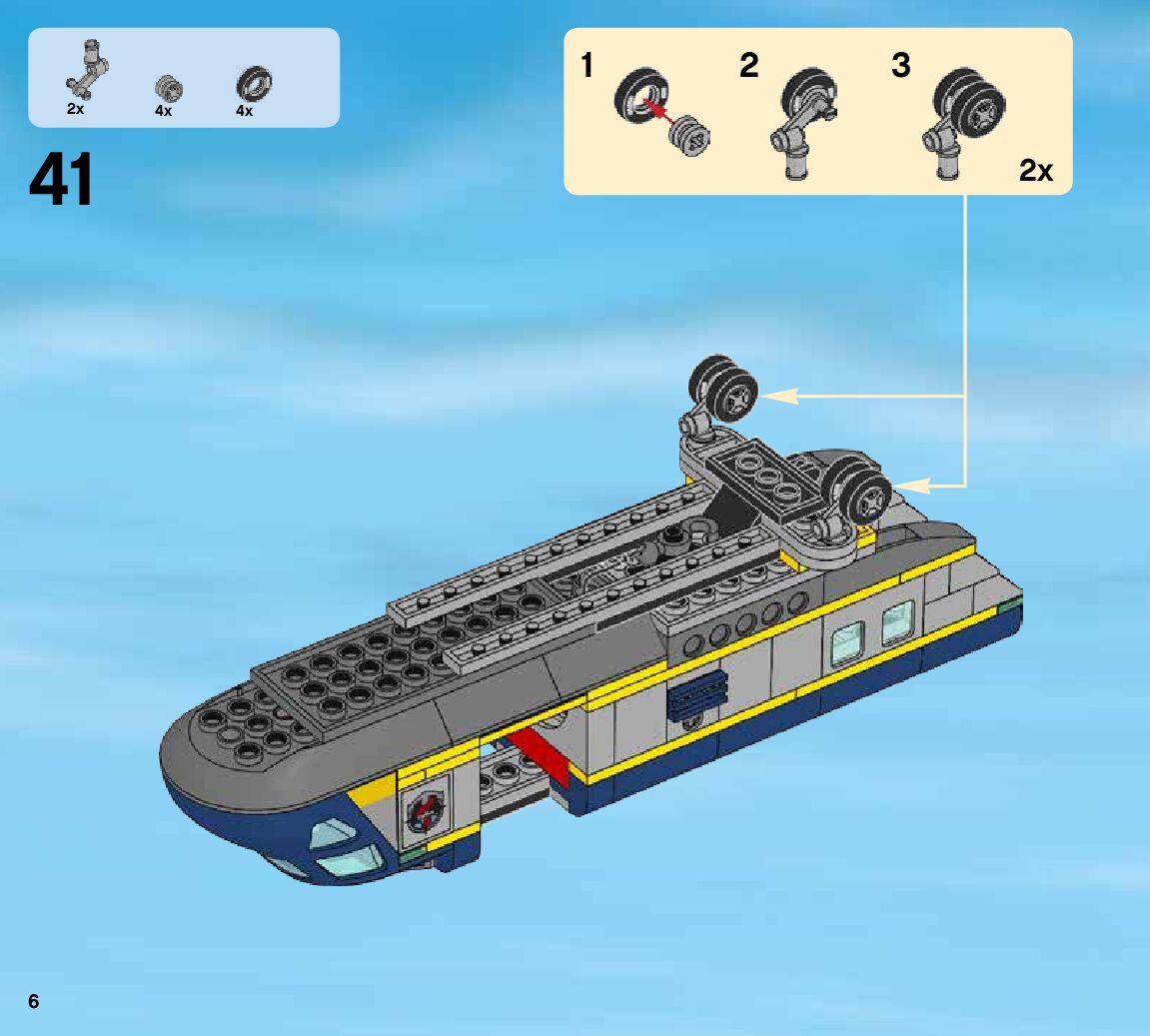 2x 4x 4x

41

1 2 3

2x

6