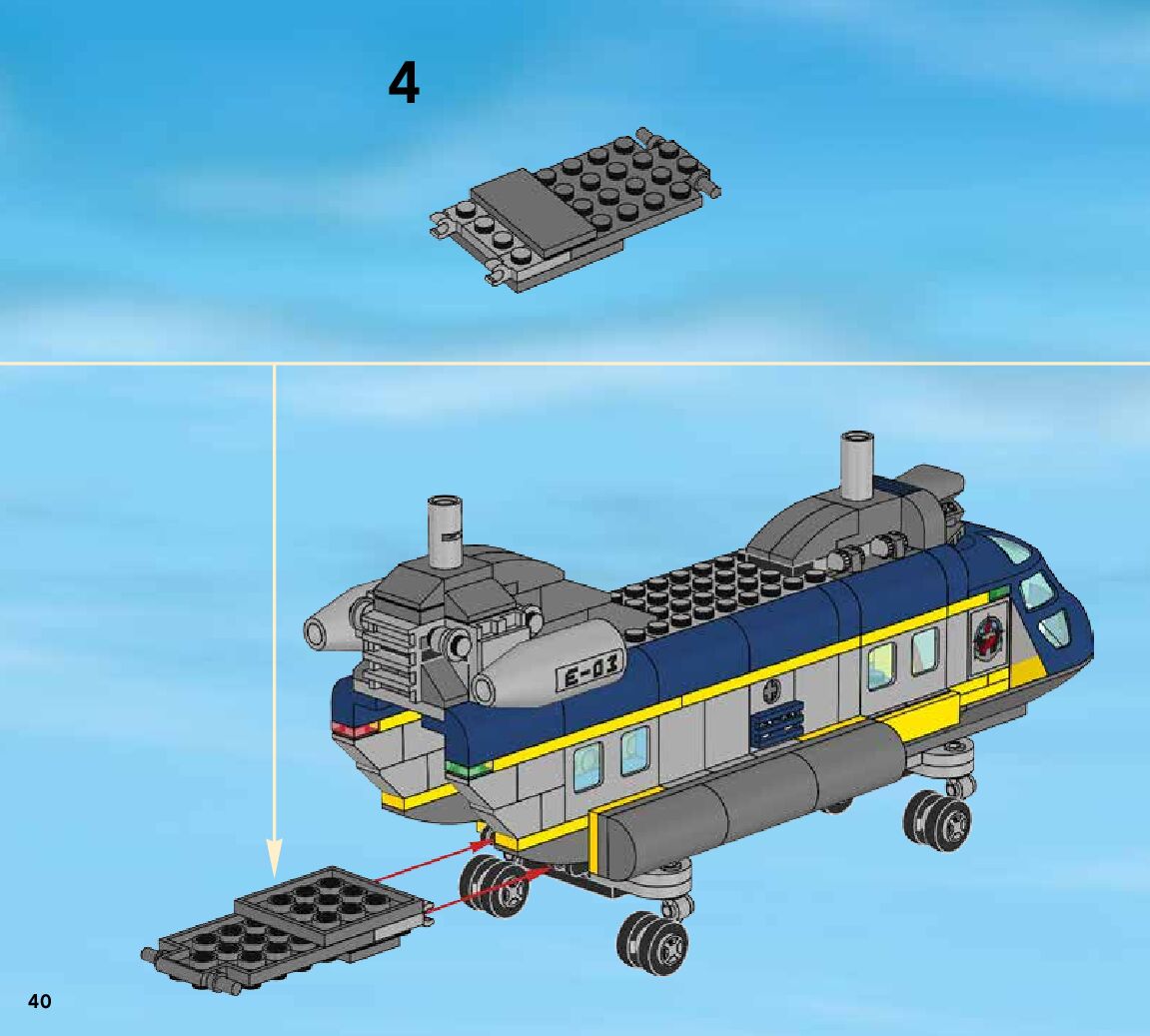 4

E-03

40