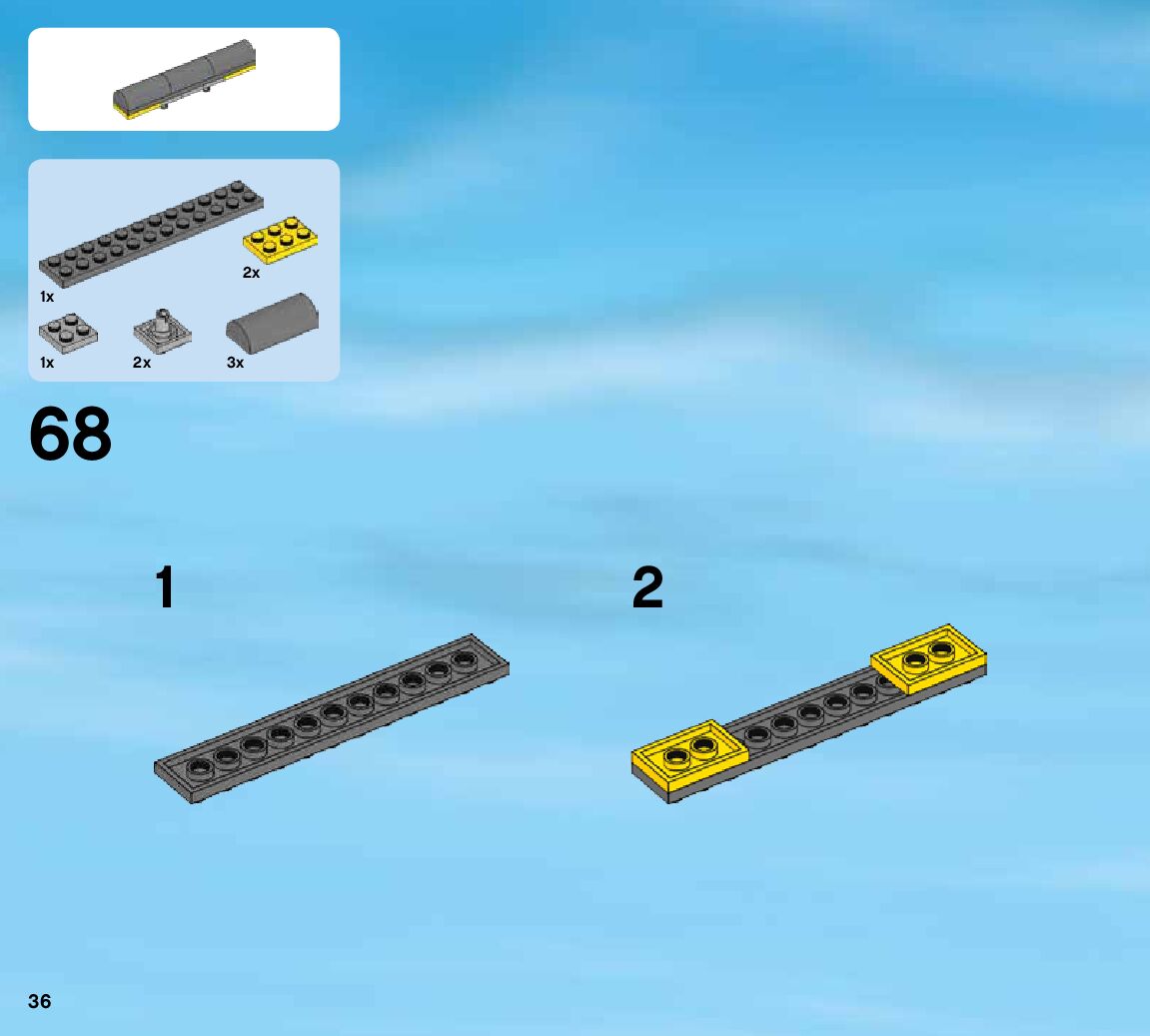 2x
1x
1x
2x
3x
68
1
2
36