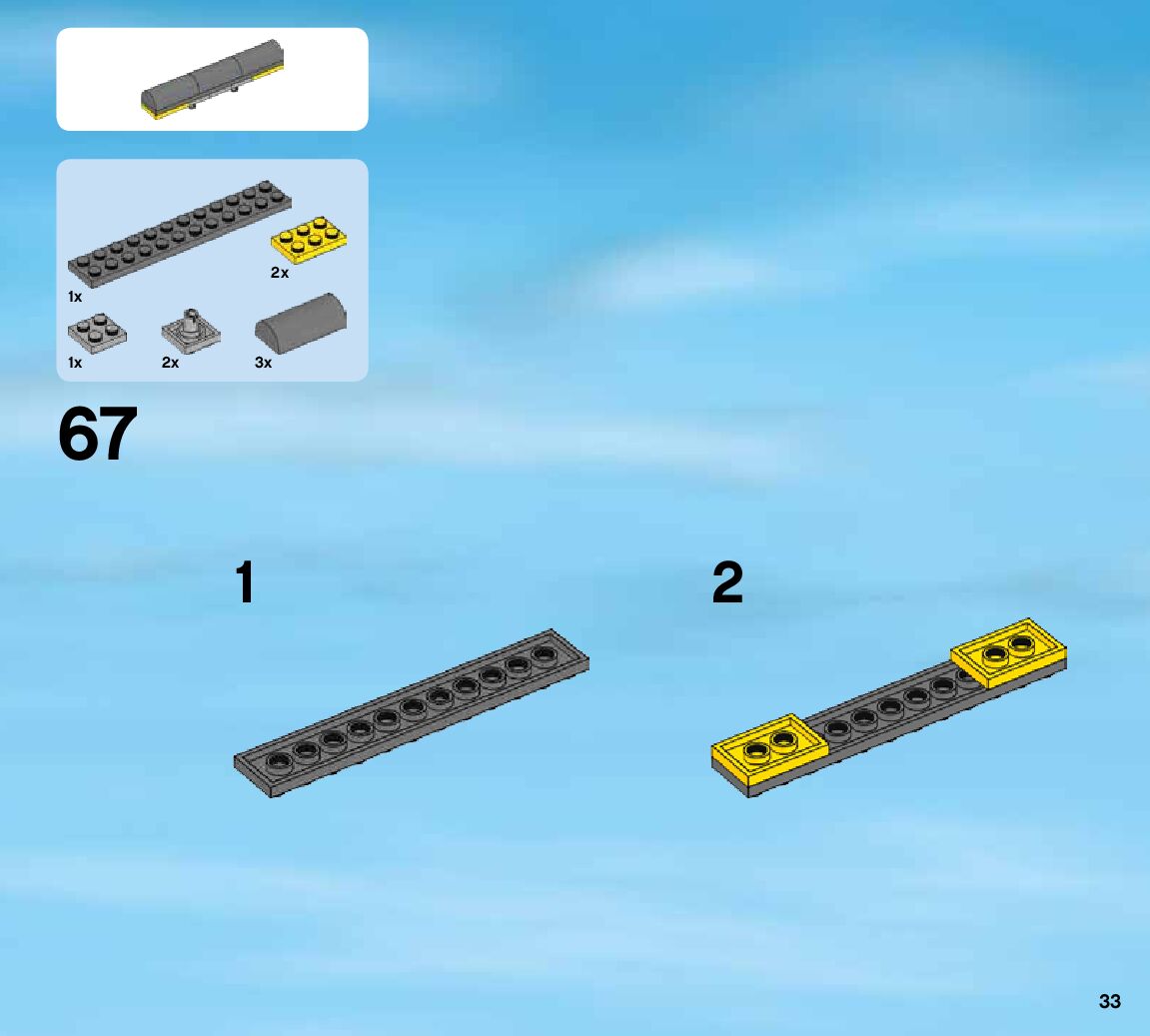 2x
1x
1x
2x
3x

67

1

2

33