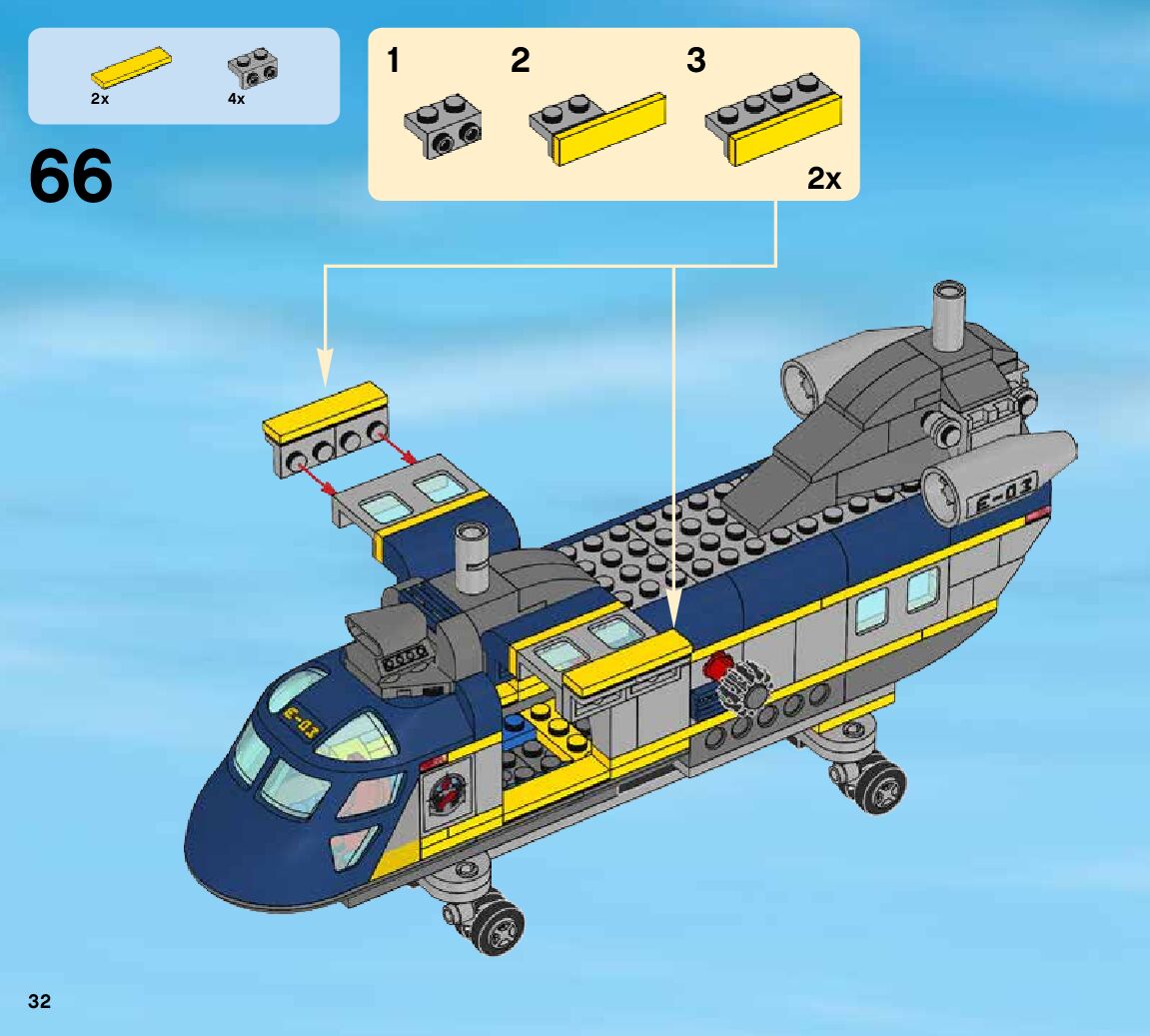 2x 4x

66

1 2 3

2x

E-03

E-03

32