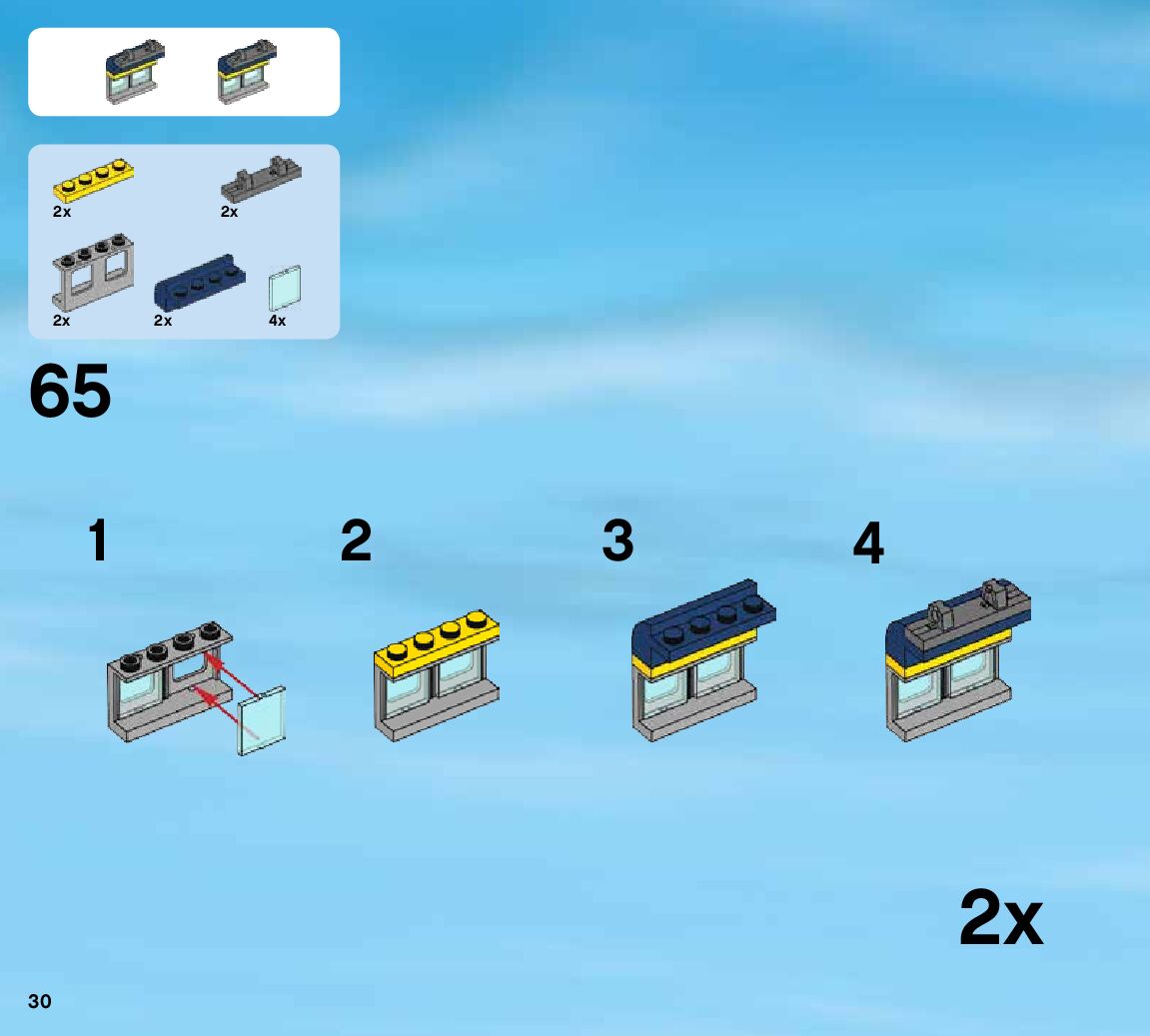 2x
2x
2x
2x
4x

65

1
2
3
4

2x

30