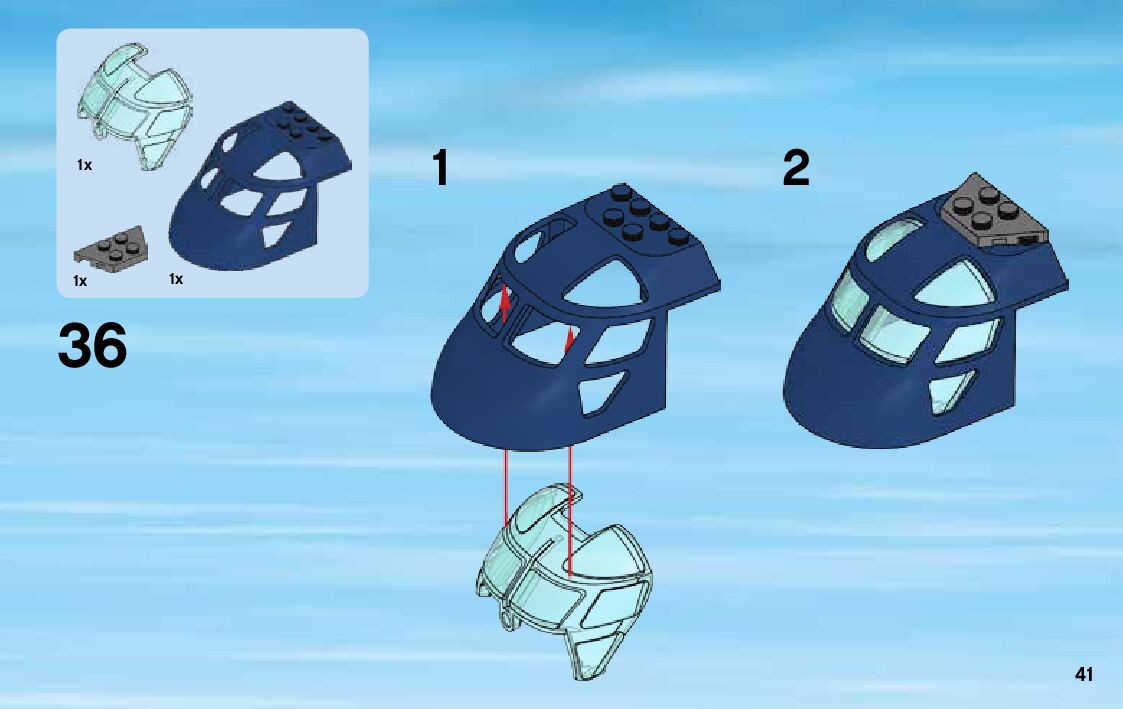 1x
1x
1x

36

1

2

41