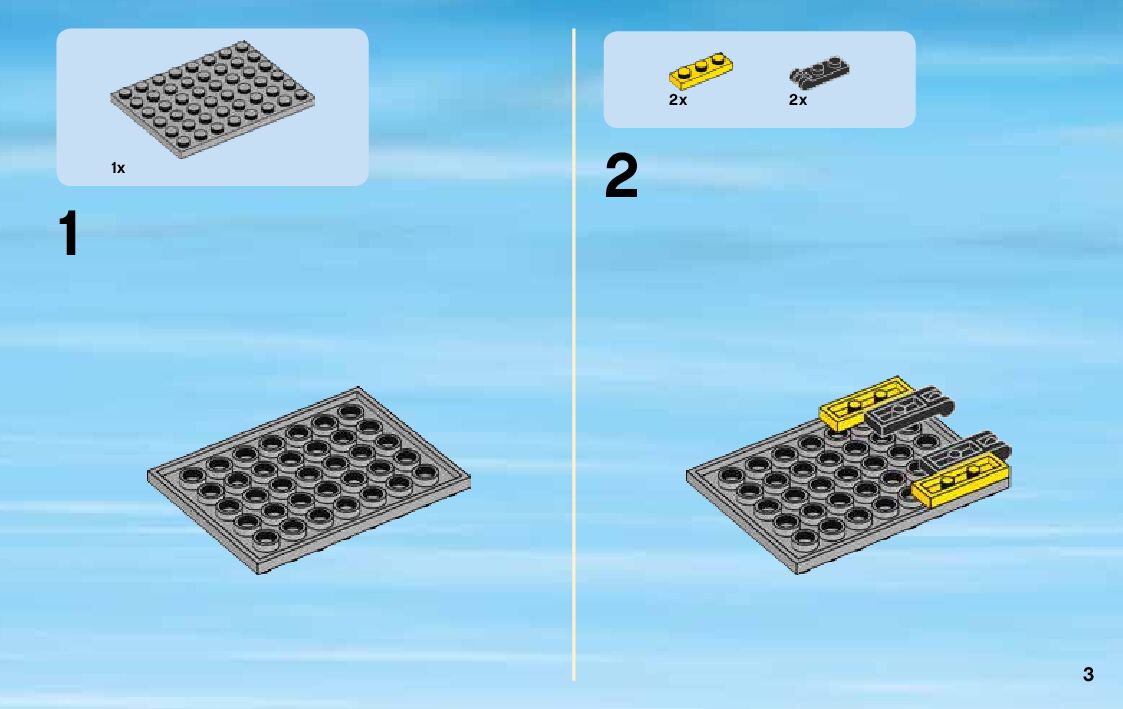 1x

1

2x 2x

2

3