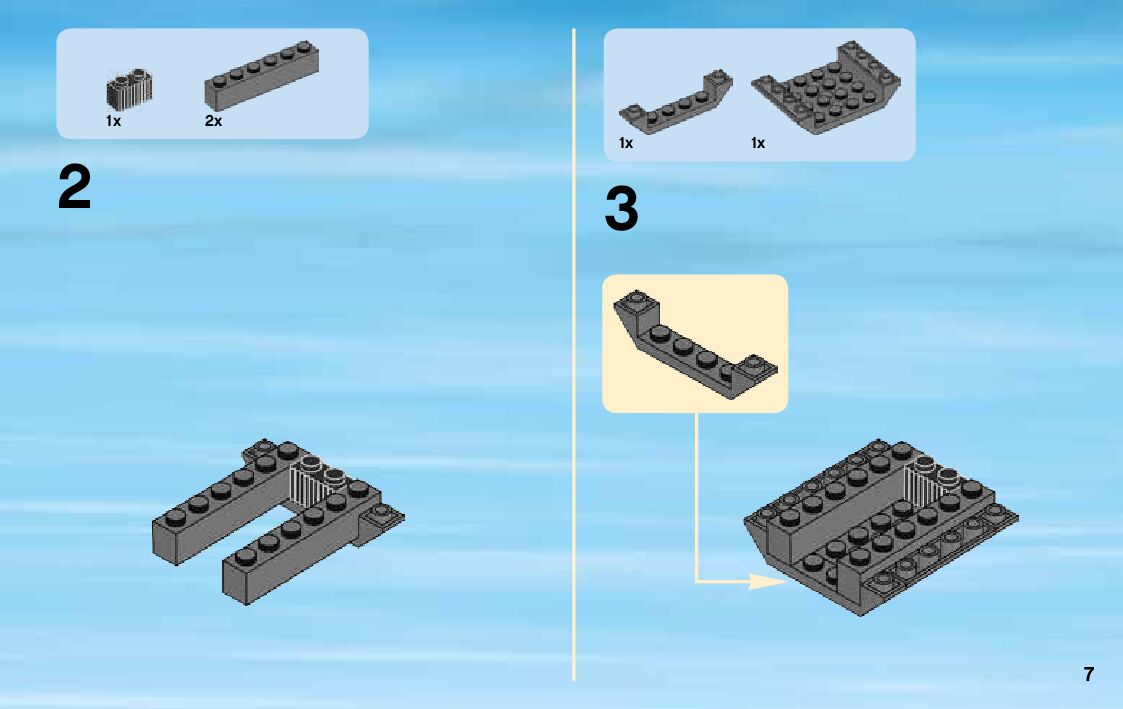 1x
2x

2

1x
1x

3

7