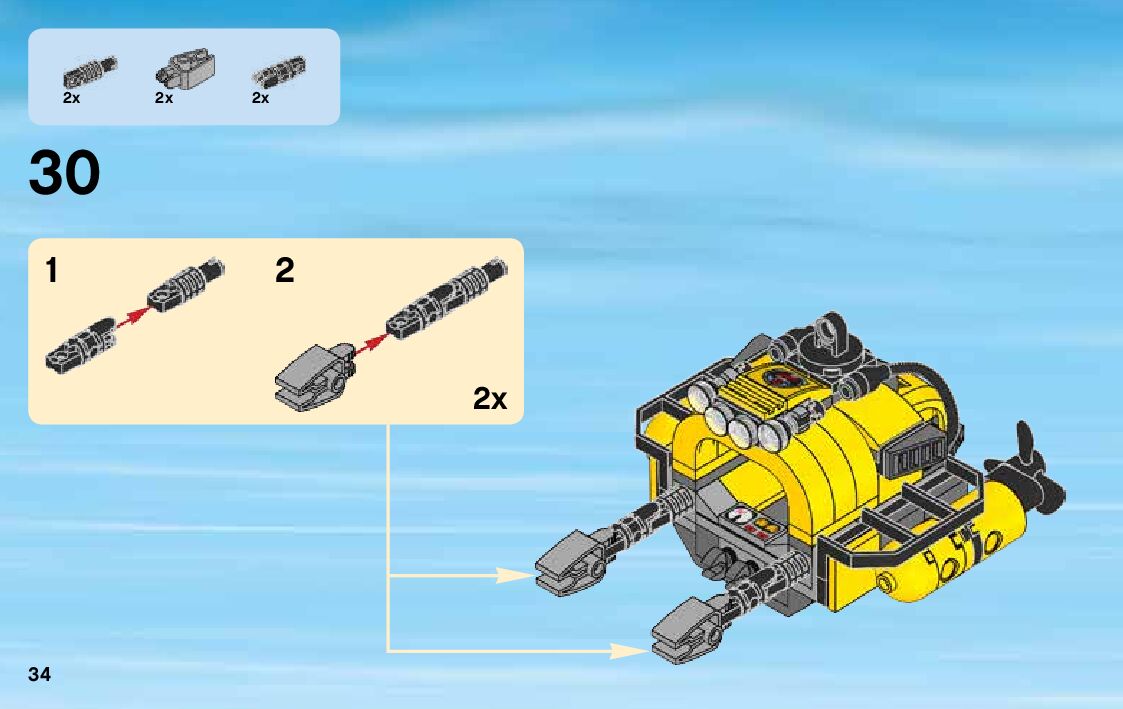 2x 2x 2x

30

1

2

2x

34