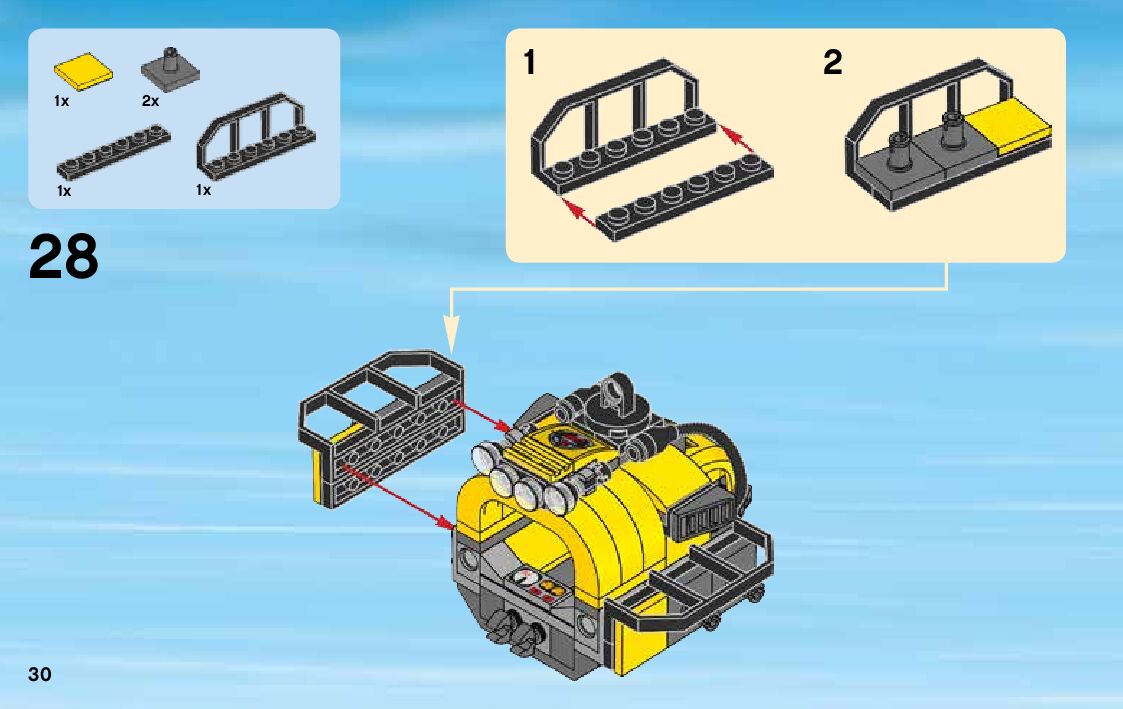 1x
2x
1x
1x

28

1
2

30