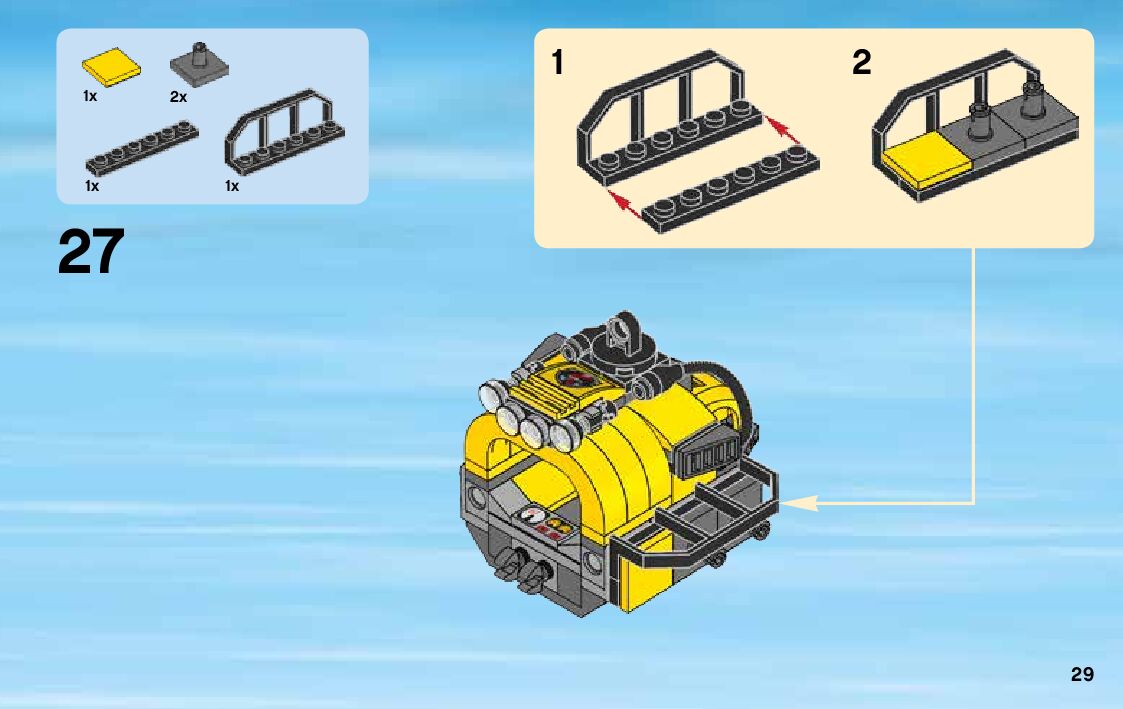 1x
2x
1x
1x

27

1
2

29