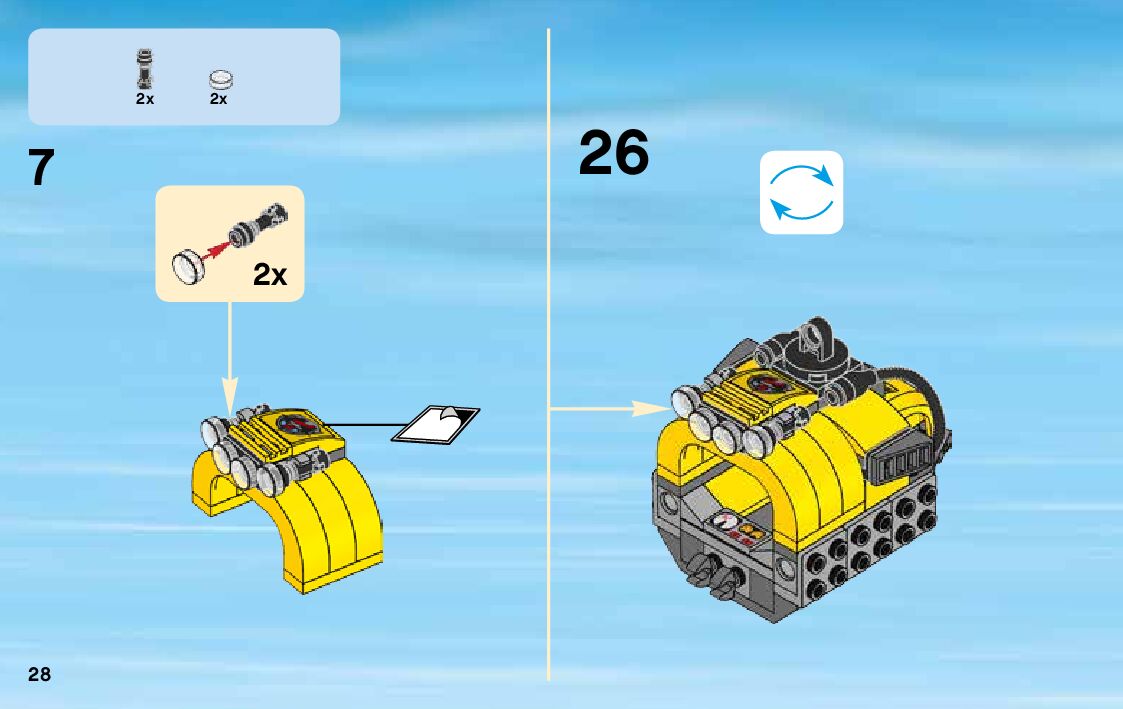 2x 2x

7

2x

26

28