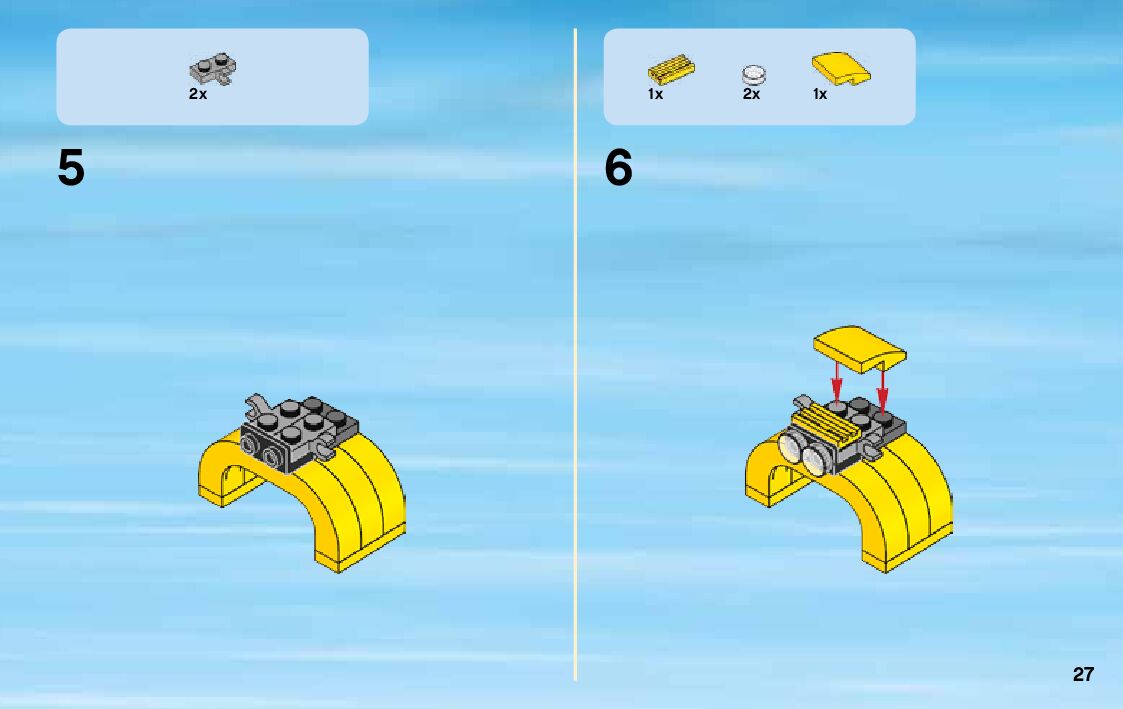 2x

5

1x 2x 1x

6

27