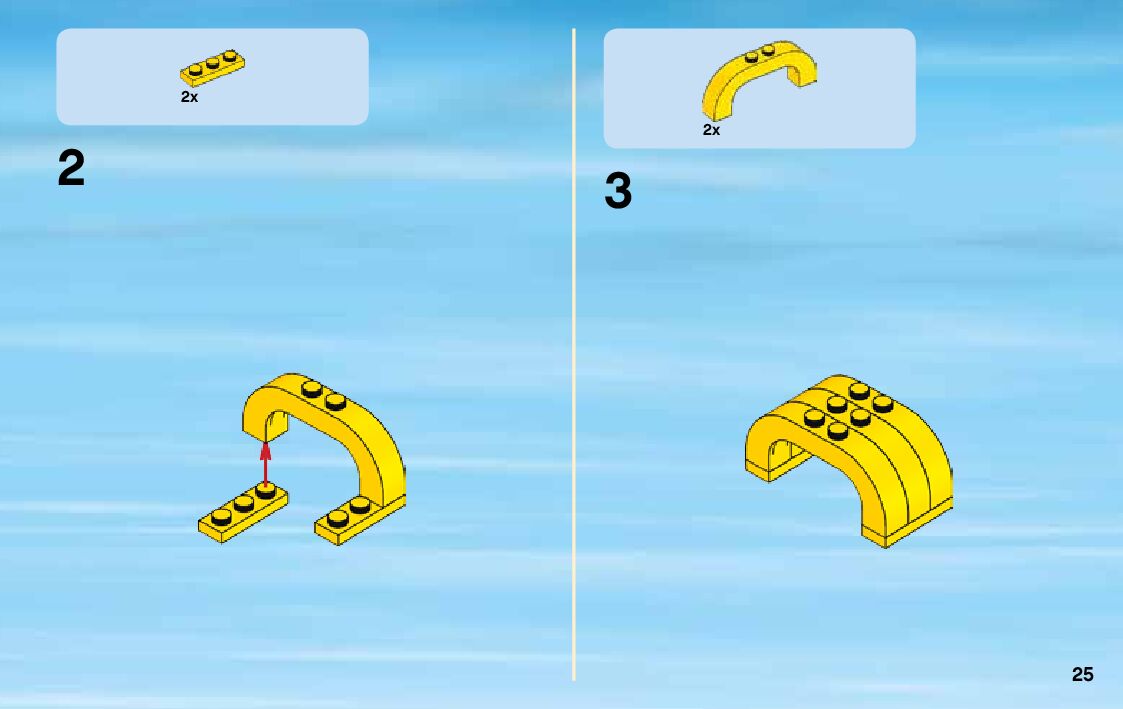 2x

2

2x

3

25