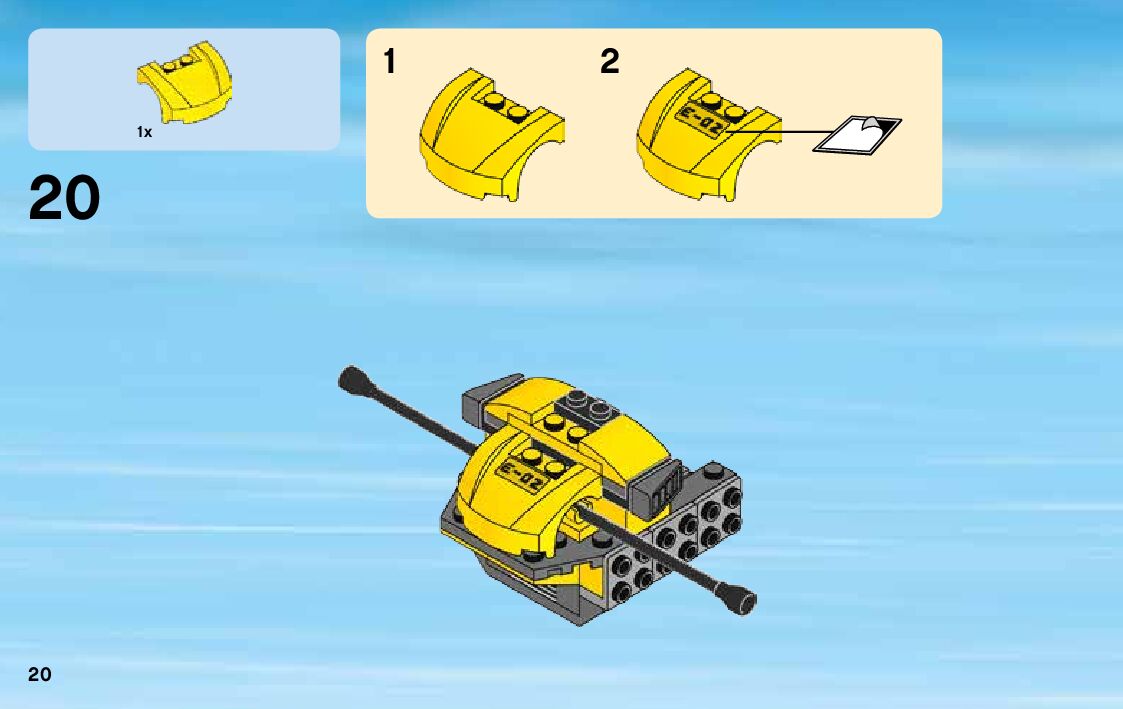 1x

20

1

2

E-02

E-02

20