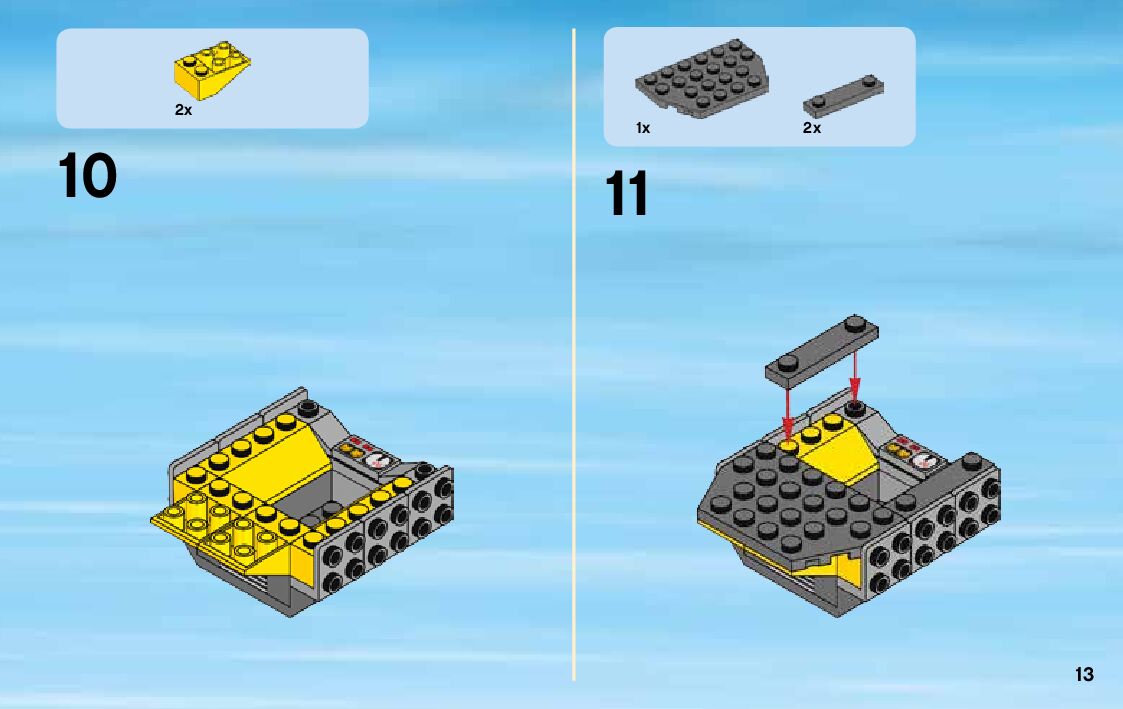 2x

10

1x

2x

11

13