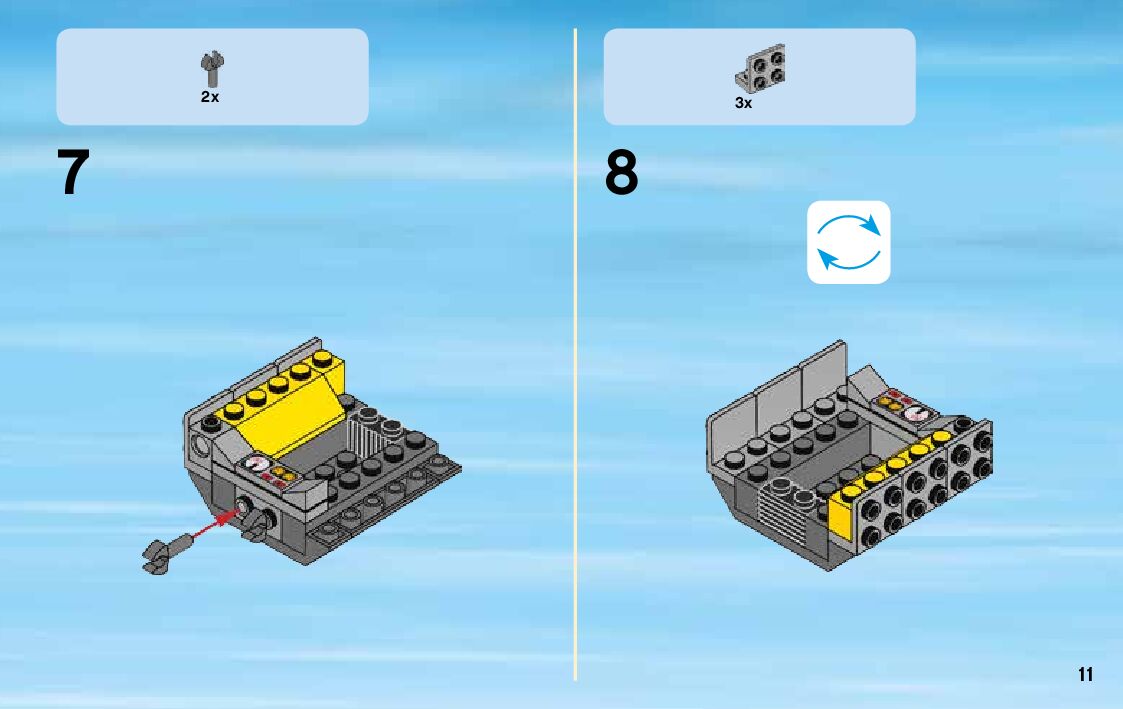 2x

7

3x

8

11