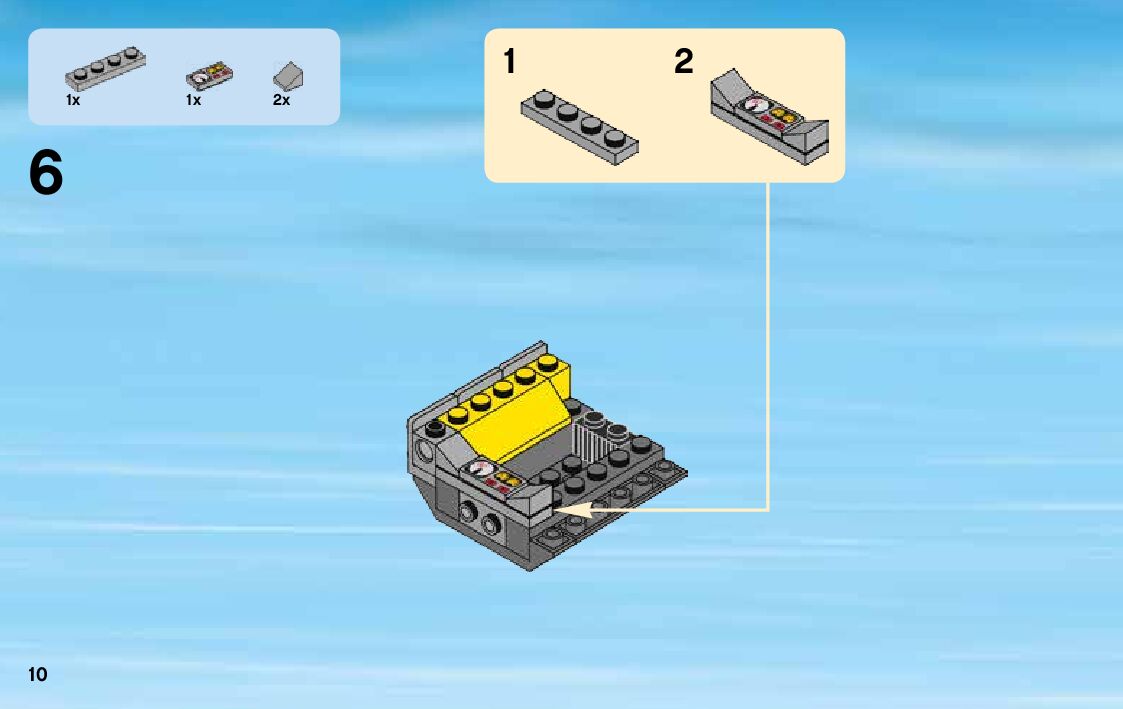 1x
1x
2x

6

1
2

10