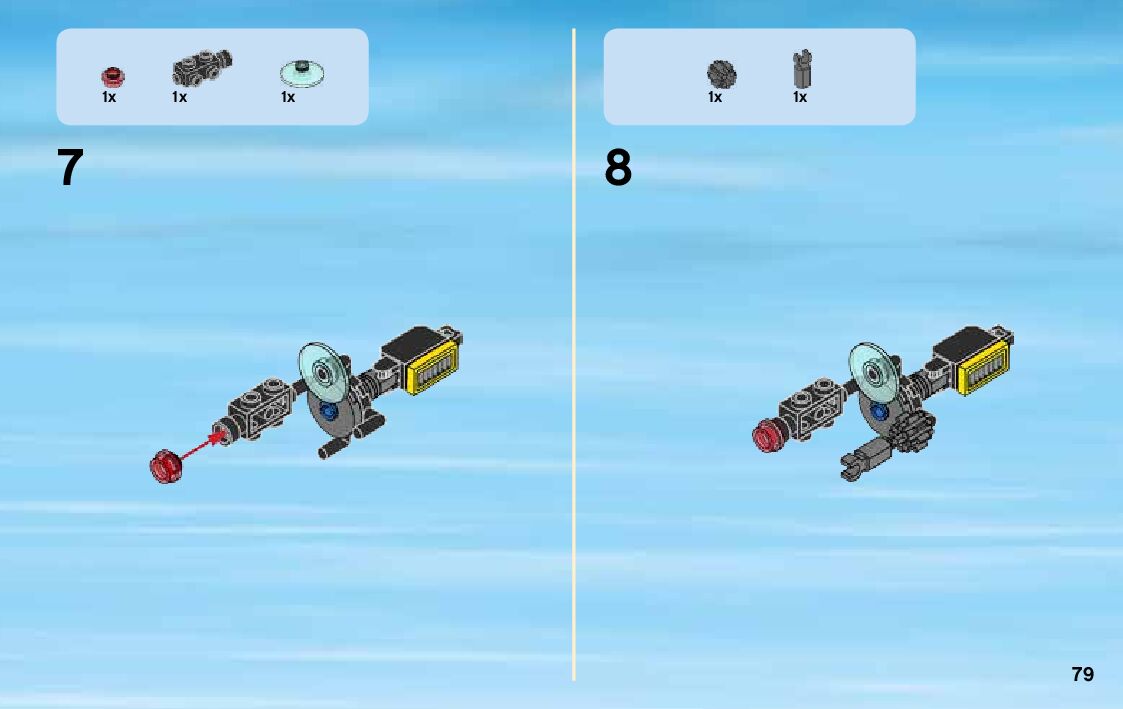 1x 1x 1x

7

1x 1x

8

79