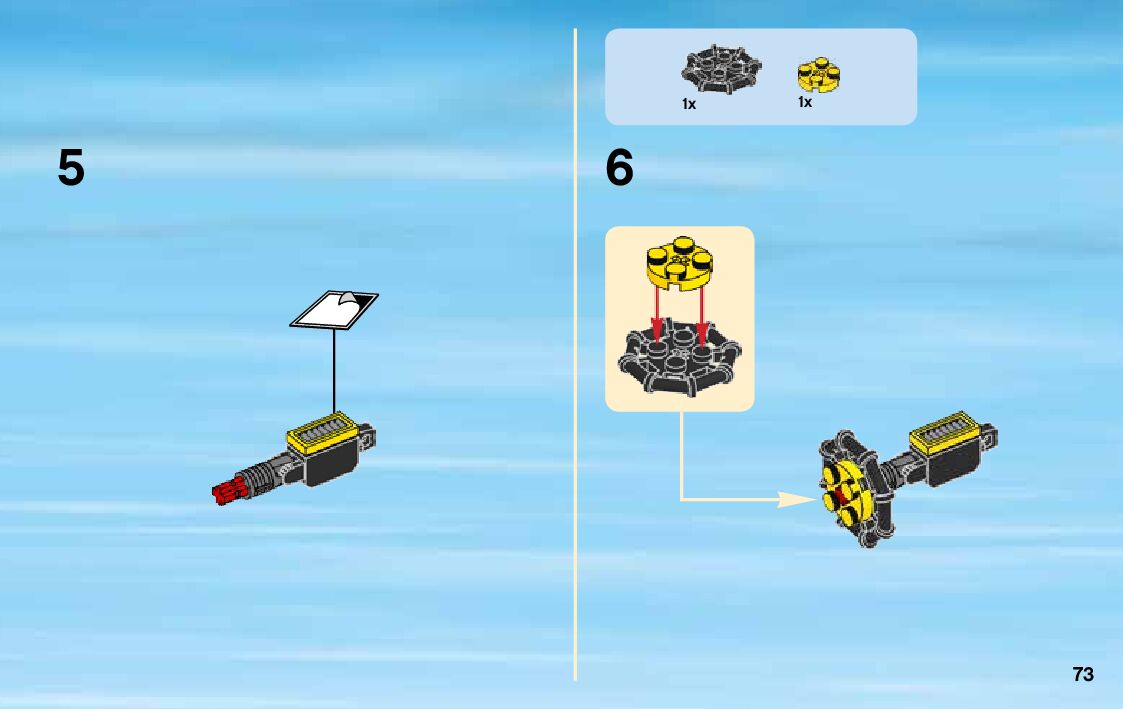 5

1x

1x

6

73