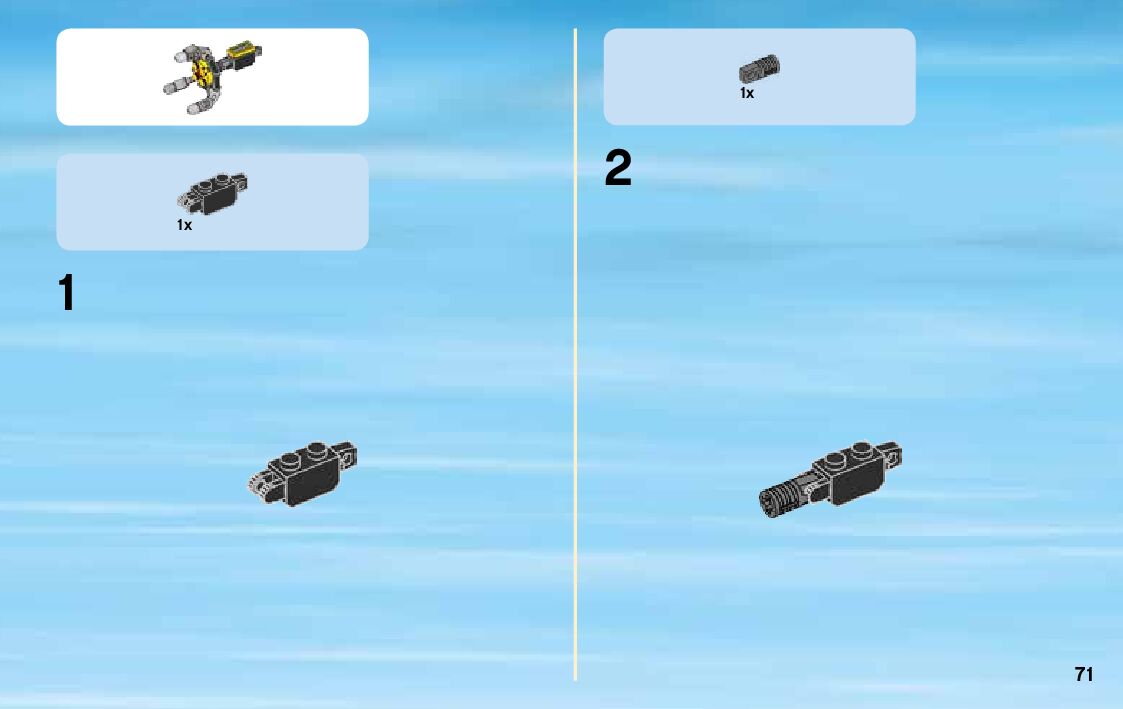 1x

1

1x

2

71