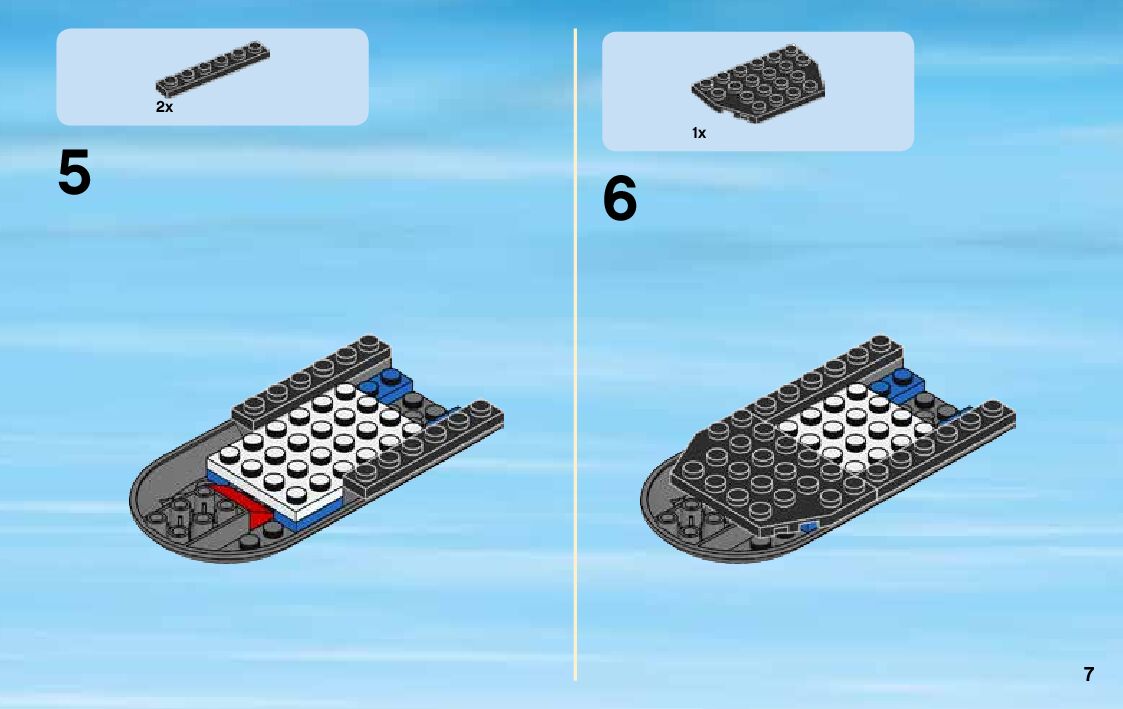 2x

5

1x

6

7