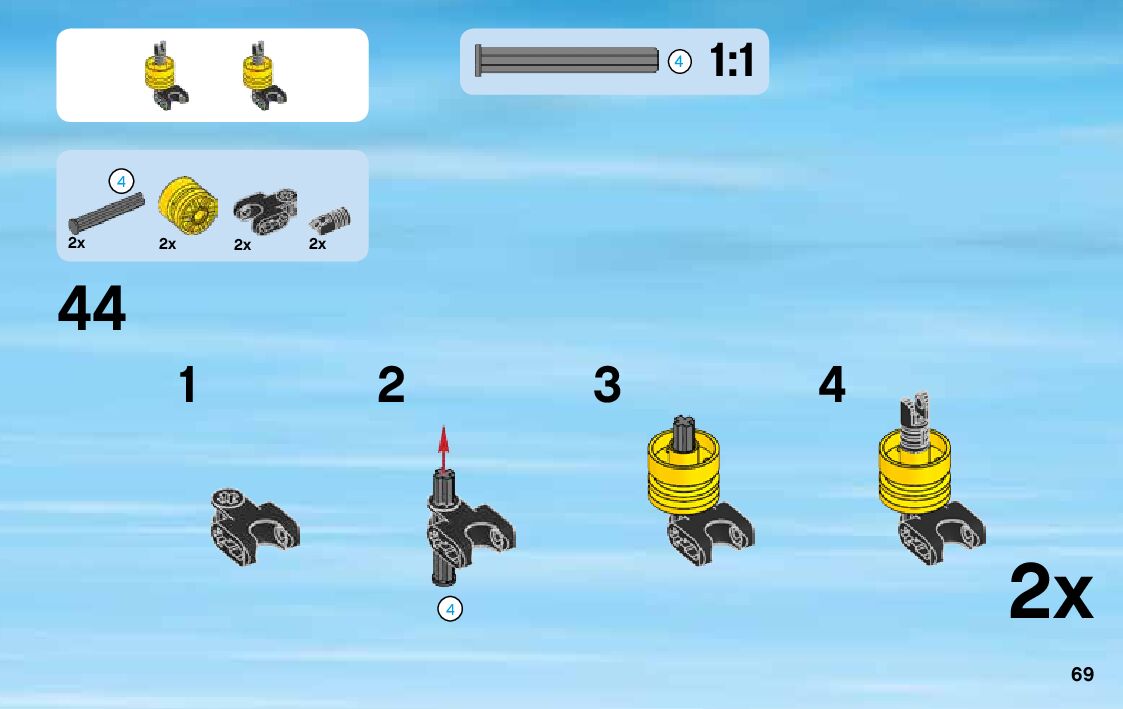 4 1:1

4
2x 2x 2x 2x

44

1 2 3 4

4

2x

69