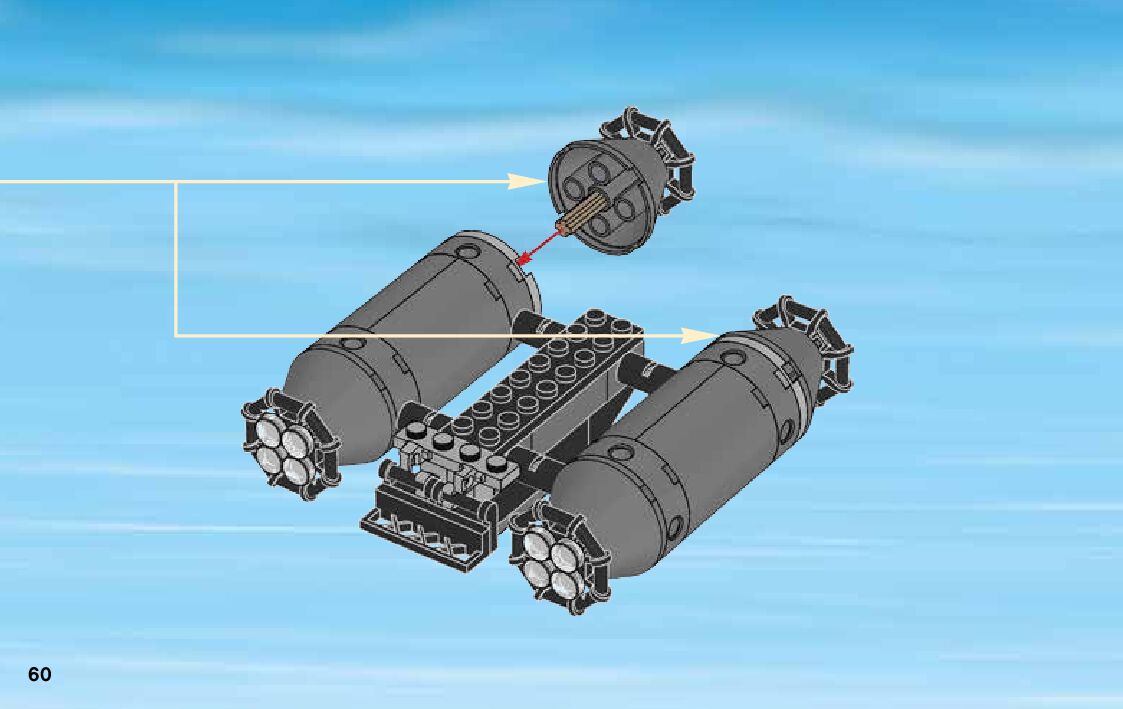 60