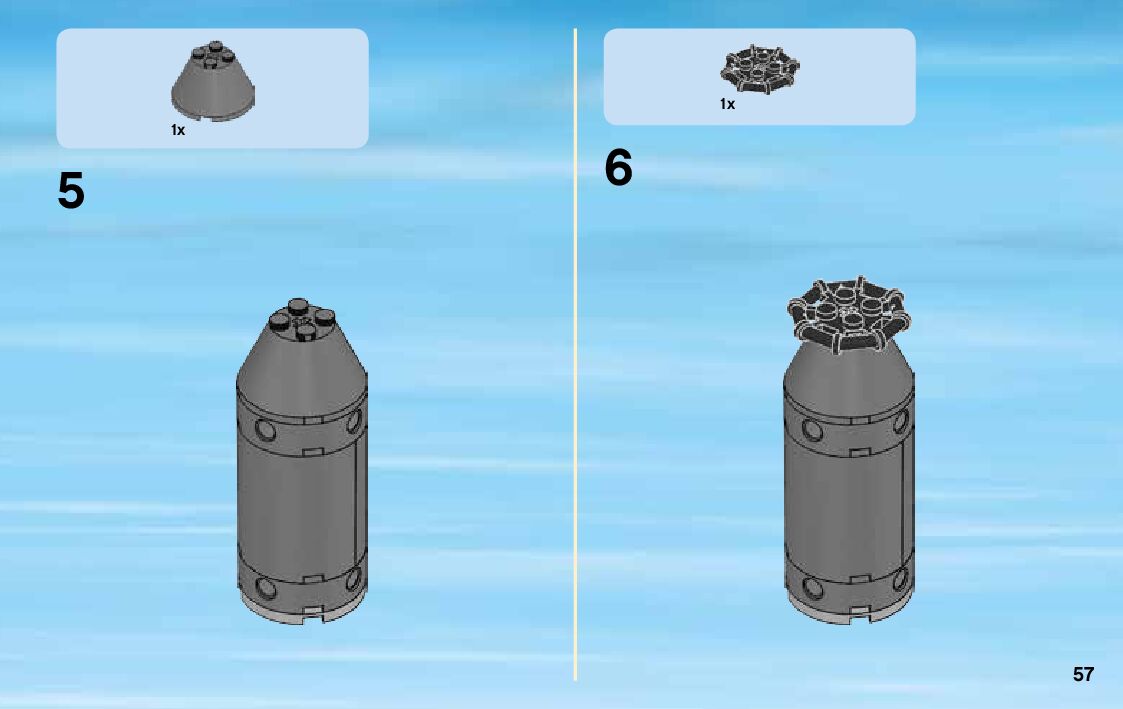 1x

5

1x

6

57