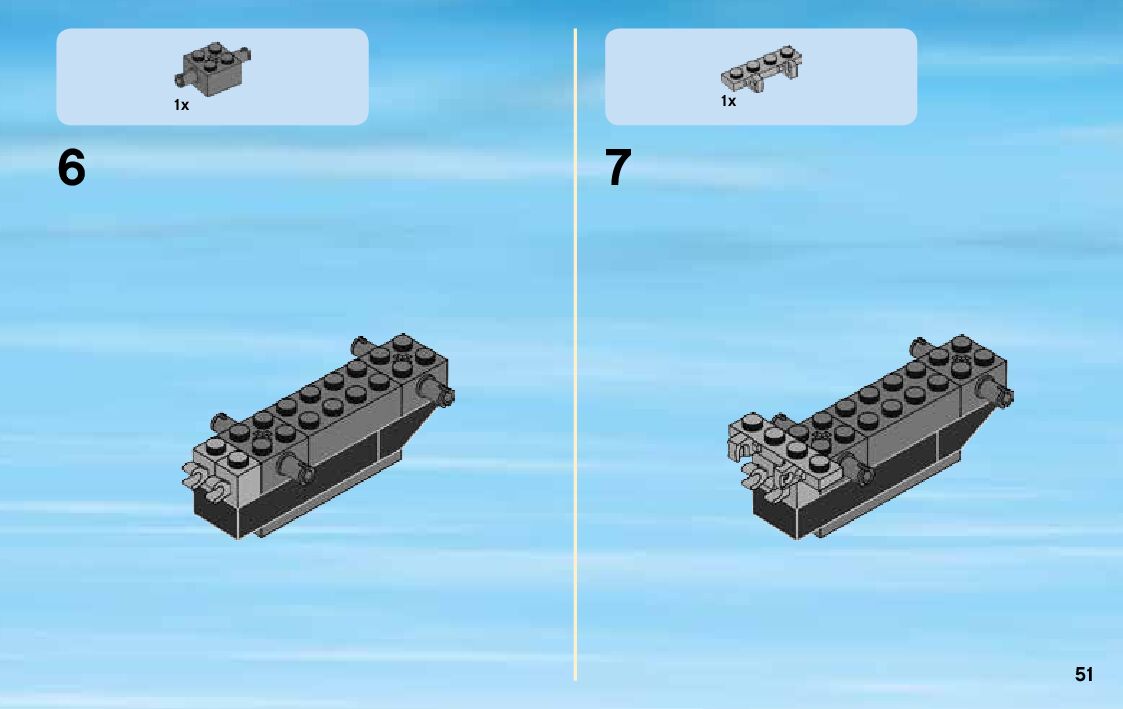 1x

6

1x

7

51