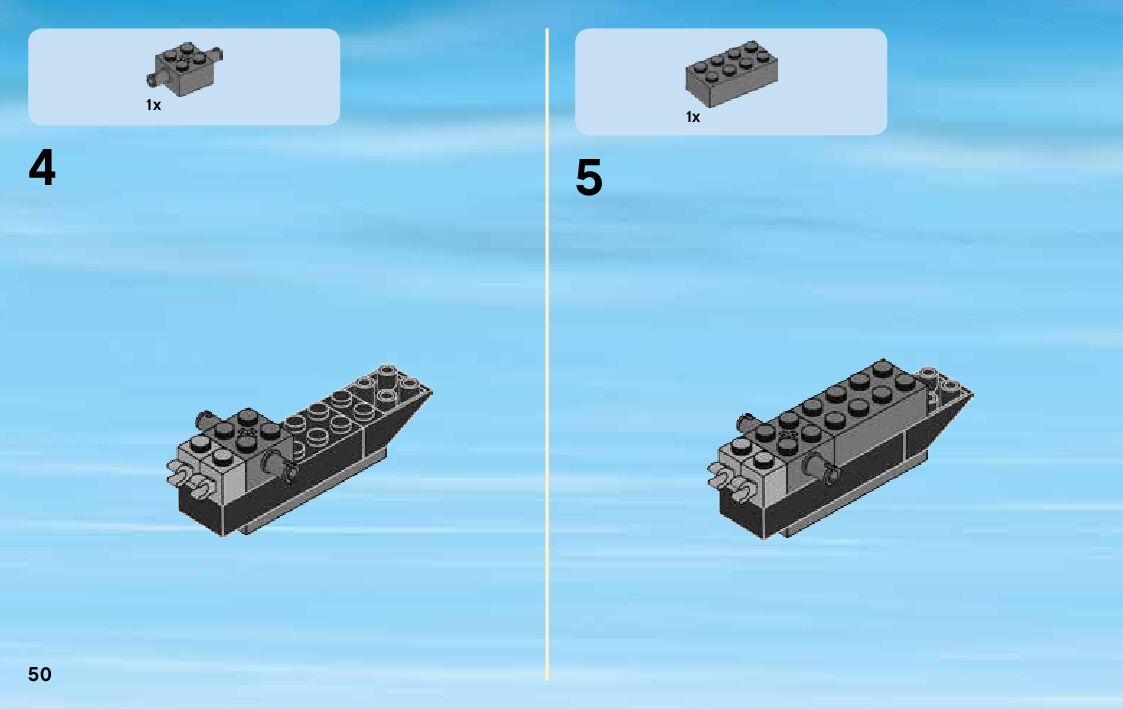 1x

4

1x

5

50