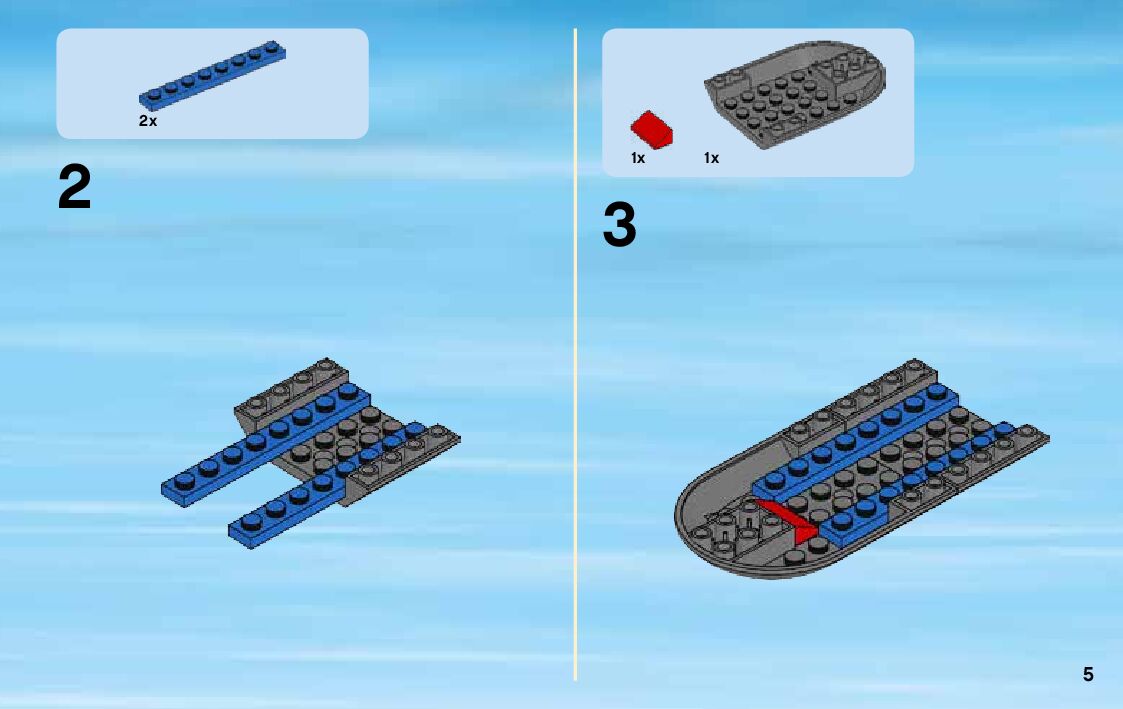 2x

2

1x 1x

3

5