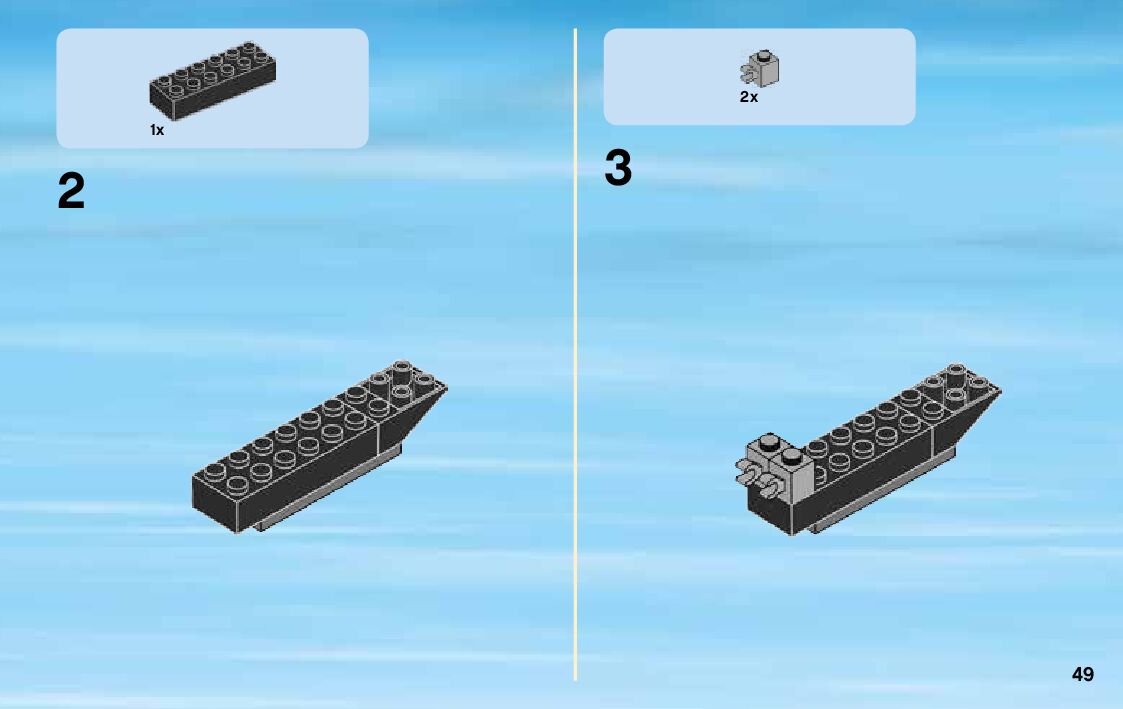 1x

2

2x

3

49