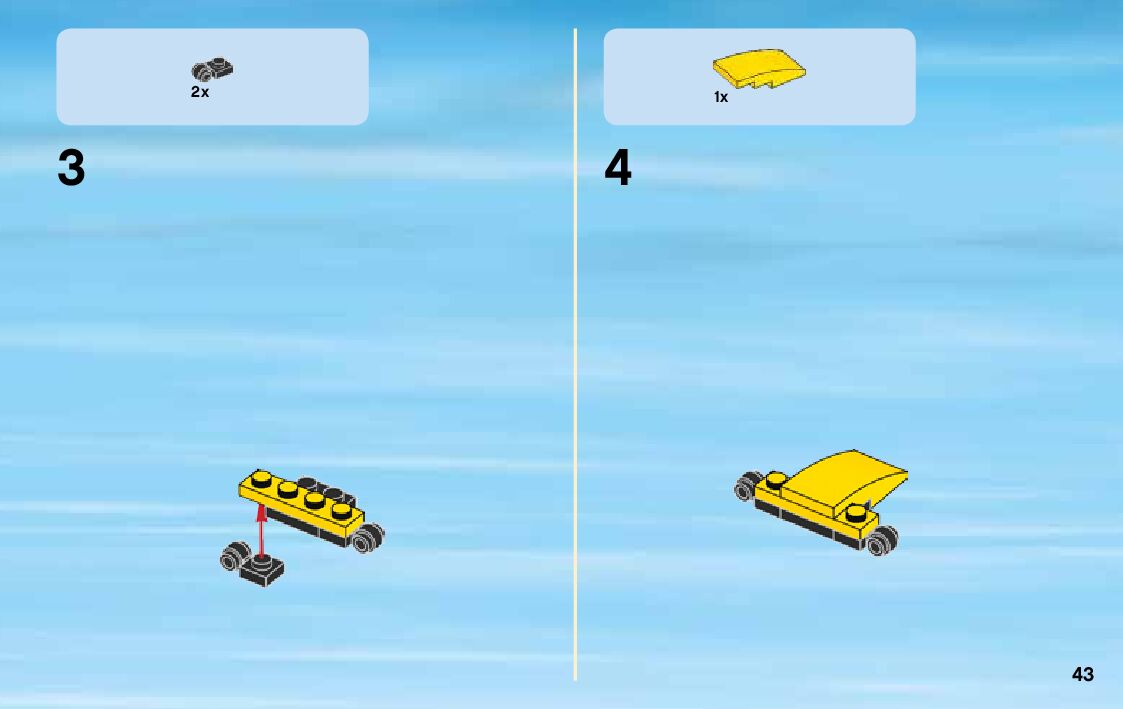 2x

3

1x

4

43