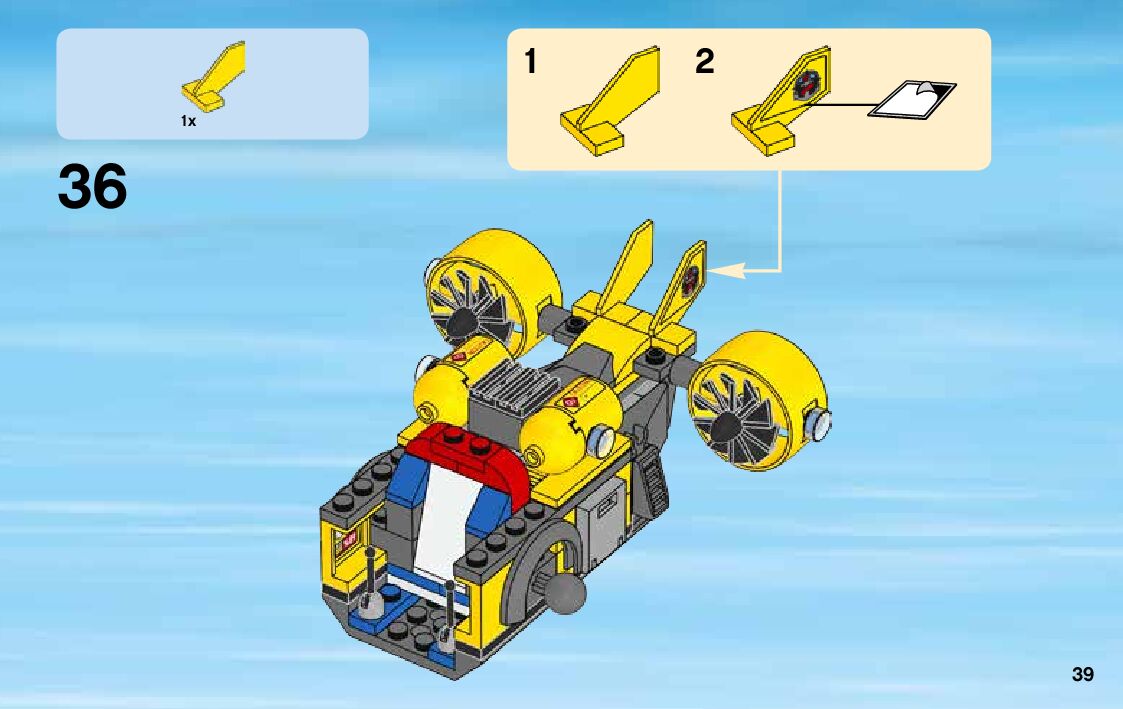 1x

36

1

2

39